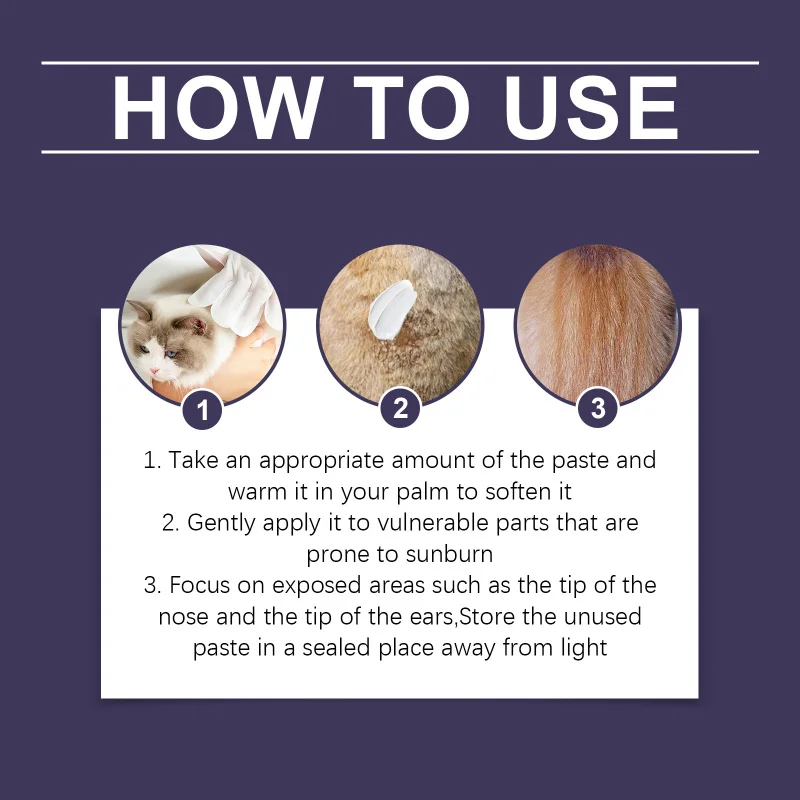 HOW TO USE

1

2

3

1. Take an appropriate amount of the paste and warm it in your palm to soften it
2. Gently apply it to vulnerable parts that are prone to sunburn
3. Focus on exposed areas such as the tip of the nose and the tip of the ears,Store the unused paste in a sealed place away from light