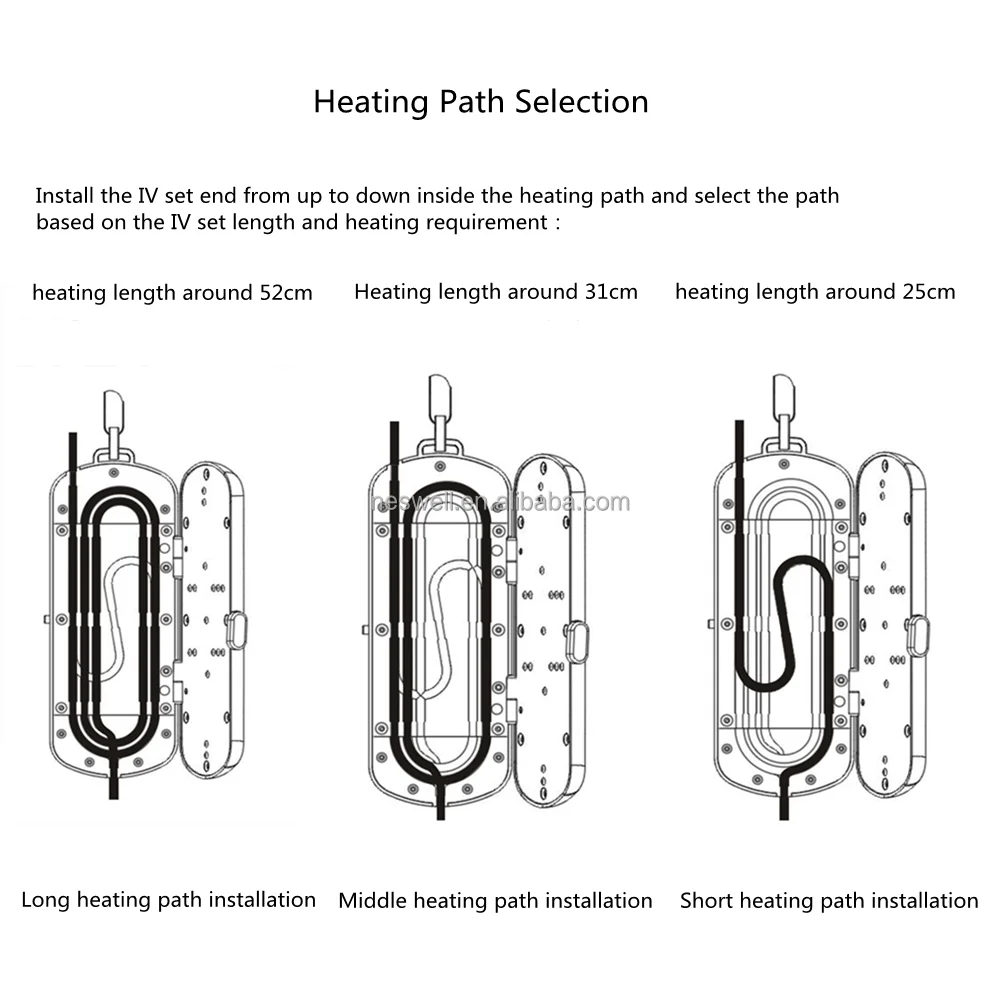 Heating Path Selection

Install the IV set end from up to down inside the heating path and select the path based on the IV set length and heating requirement :

heating length around 52cm

Heating length around 31cm

heating length around 25cm

neswell.en.alibaba.com

Long heating path installation

Middle heating path installation

Short heating path installation