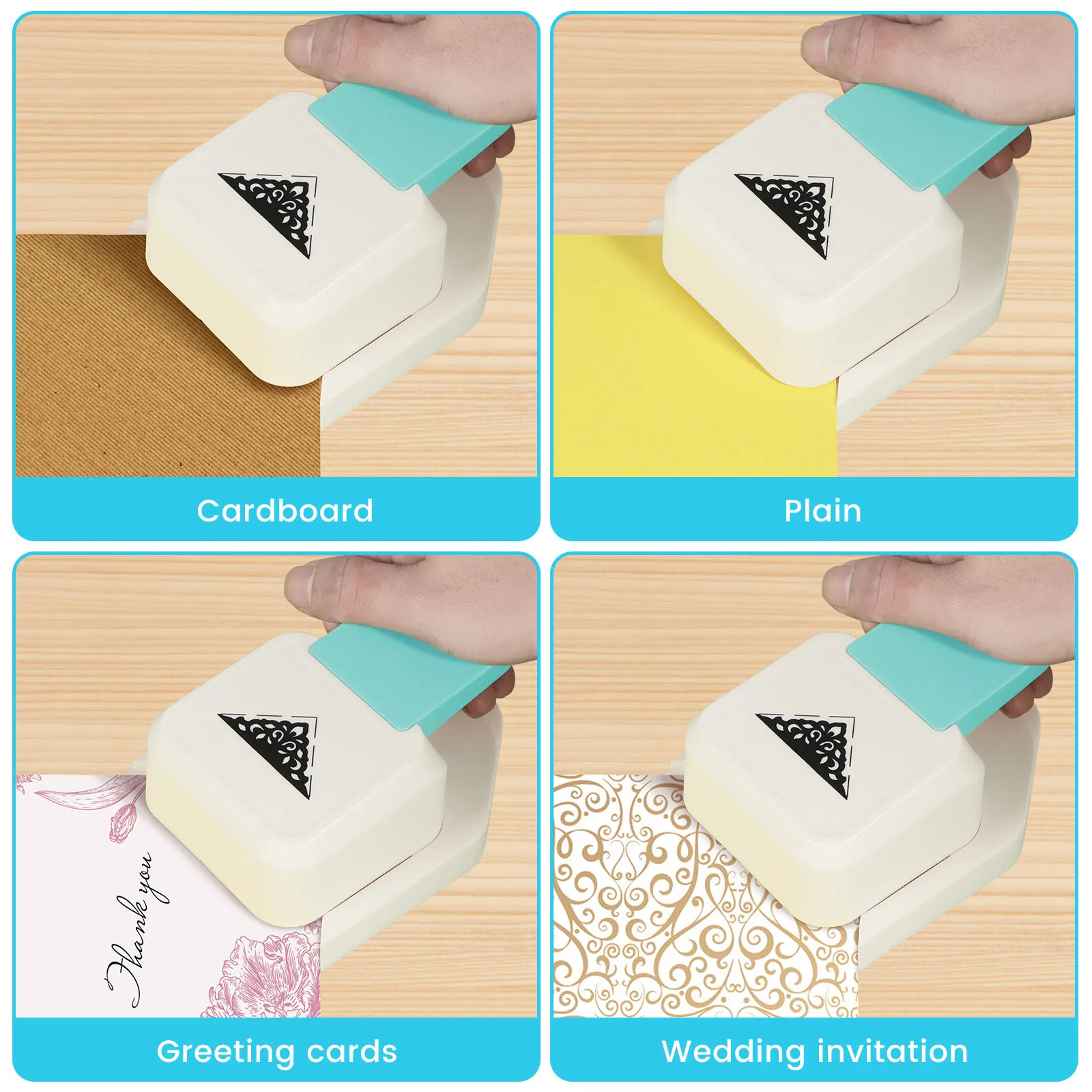 Cardboard

Plain

Thank you

Greeting cards

Wedding invitation