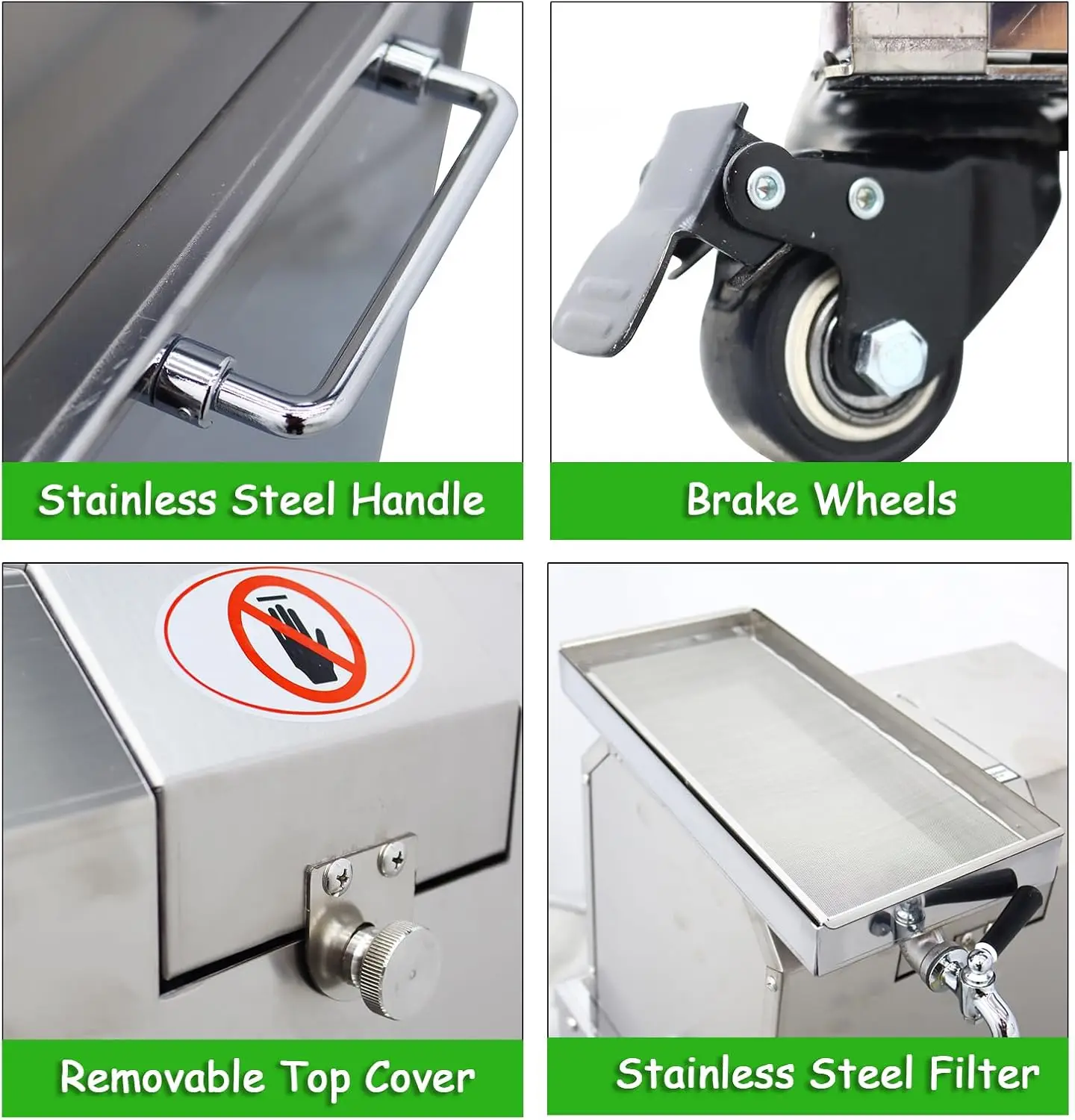 Stainless Steel Handle

Brake Wheels

Removable Top Cover

Stainless Steel Filter