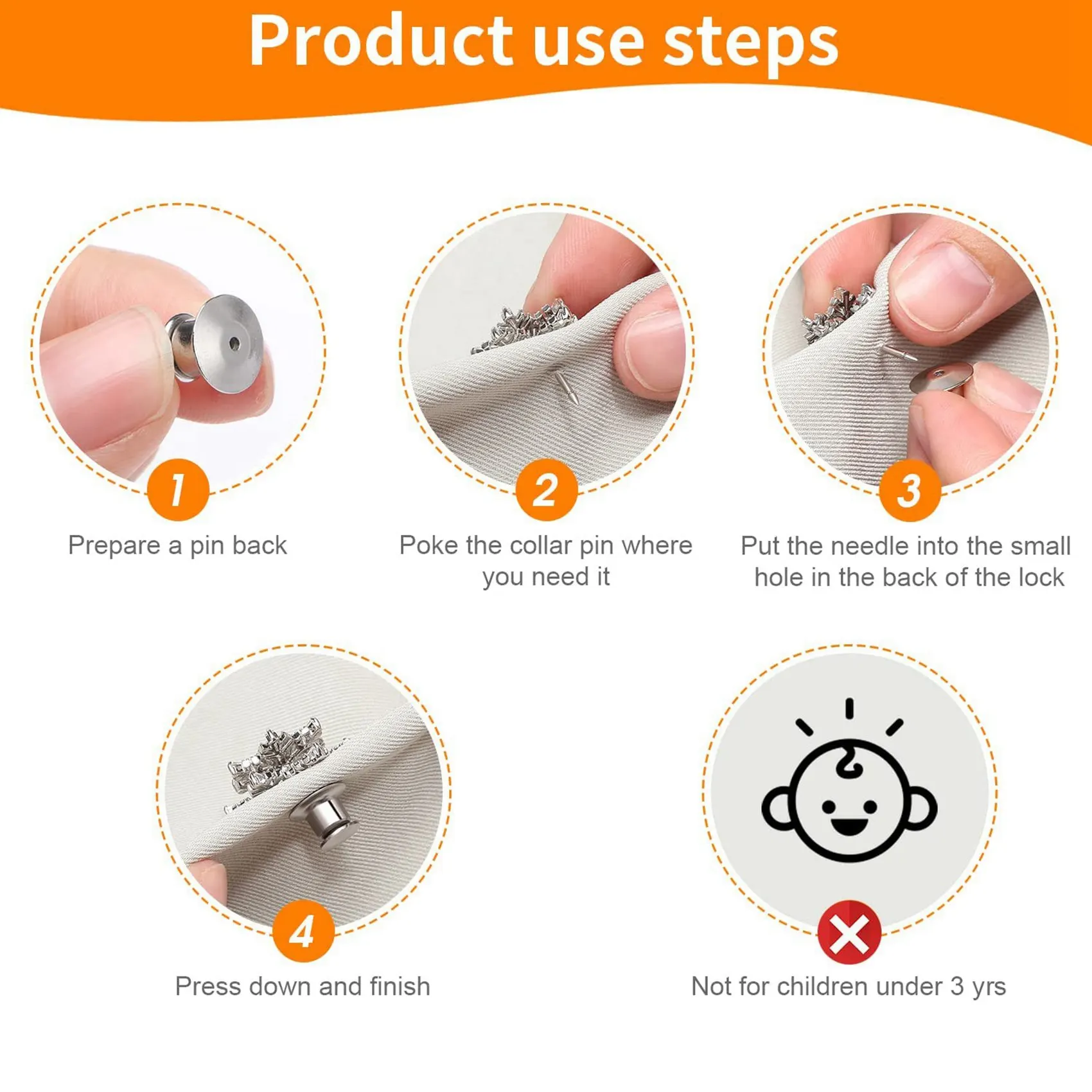 Product use steps

1

Prepare a pin back

2

Poke the collar pin where you need it

3

Put the needle into the small hole in the back of the lock

4

Press down and finish

Not for children under 3 yrs