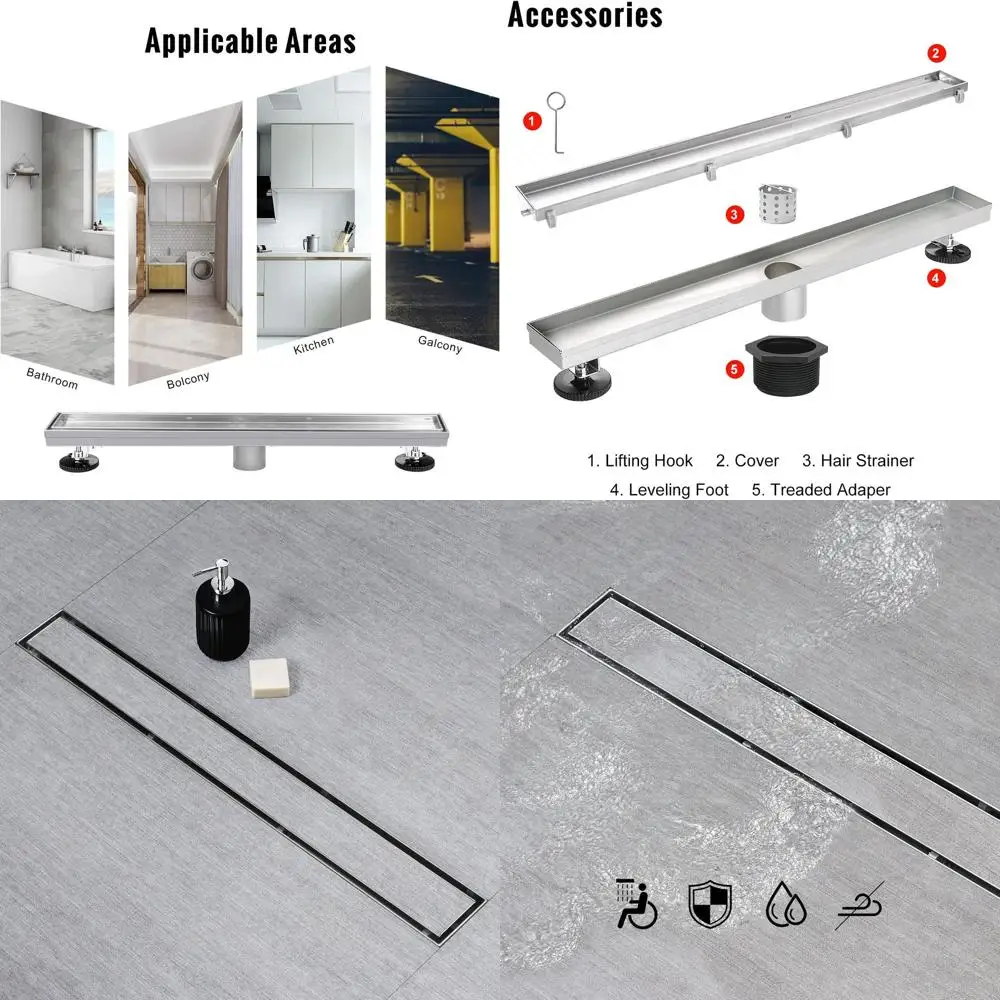 Applicable Areas

Bathroom

Bolcony

Kitchen

Galcony

Accessories

1

2

3

4

5

1. Lifting Hook 2. Cover 3. Hair Strainer
4. Leveling Foot 5. Treaded Adaper