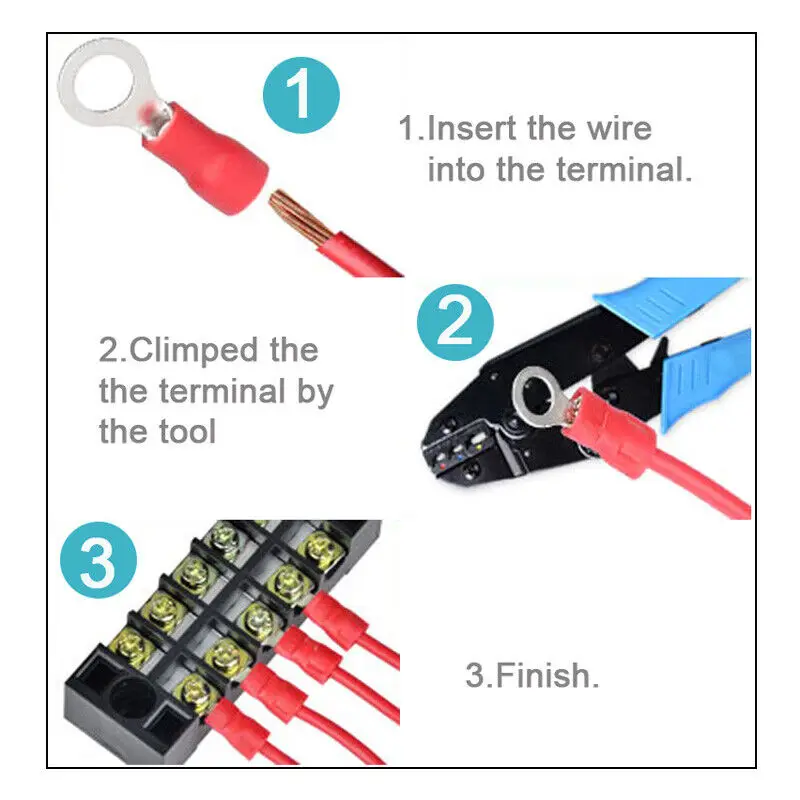 1

1.Insert the wire into the terminal.

2

2.Climped the the terminal by the tool

3

3.Finish.