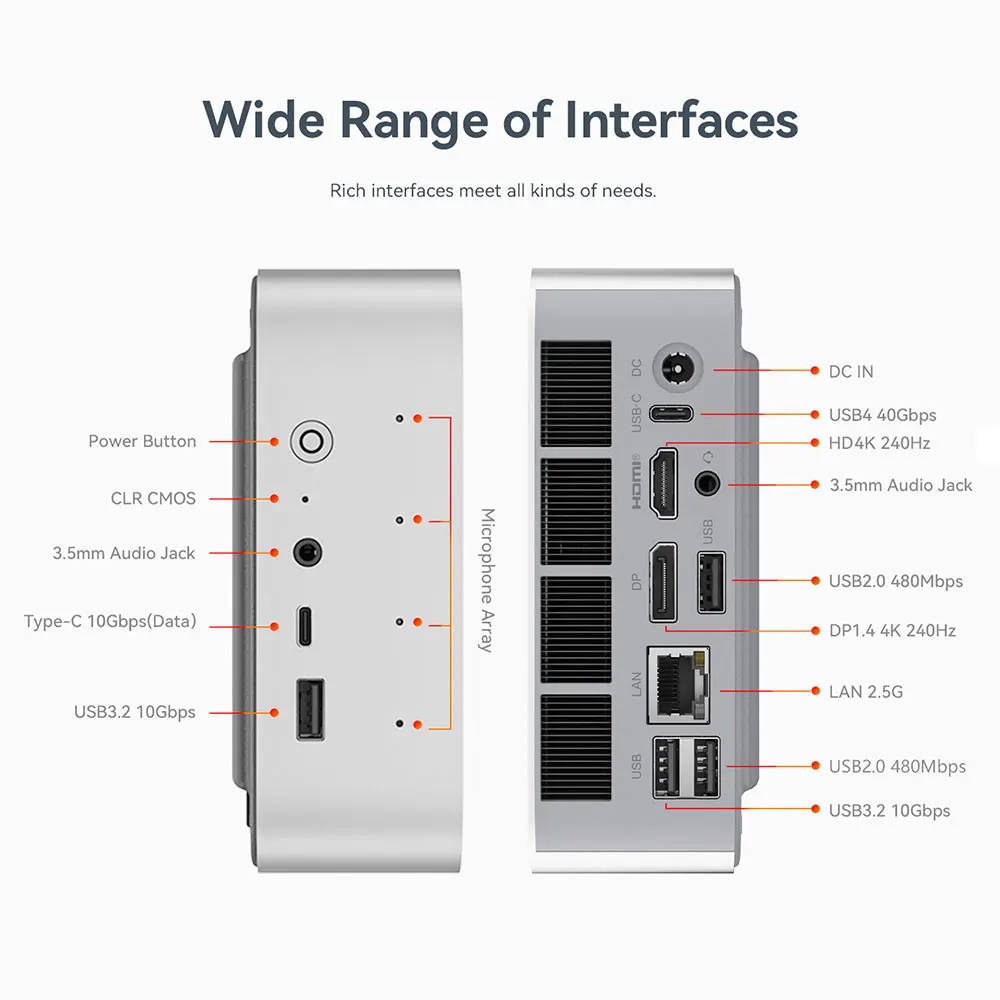 Wide Range of Interfaces

Rich interfaces meet all kinds of needs.

Power Button

CLR CMOS

3.5mm Audio Jack

Type-C 10Gbps(Data)

USB3.2 10Gbps

Microphone Array

DC

USB-C

HDMI

USB

DP

LAN

USB

DC IN

USB4 40Gbps

HD4K 240Hz

3.5mm Audio Jack

USB2.0 480Mbps

DP1.4 4K 240Hz

LAN 2.5G

USB2.0 480Mbps

USB3.2 10Gbps