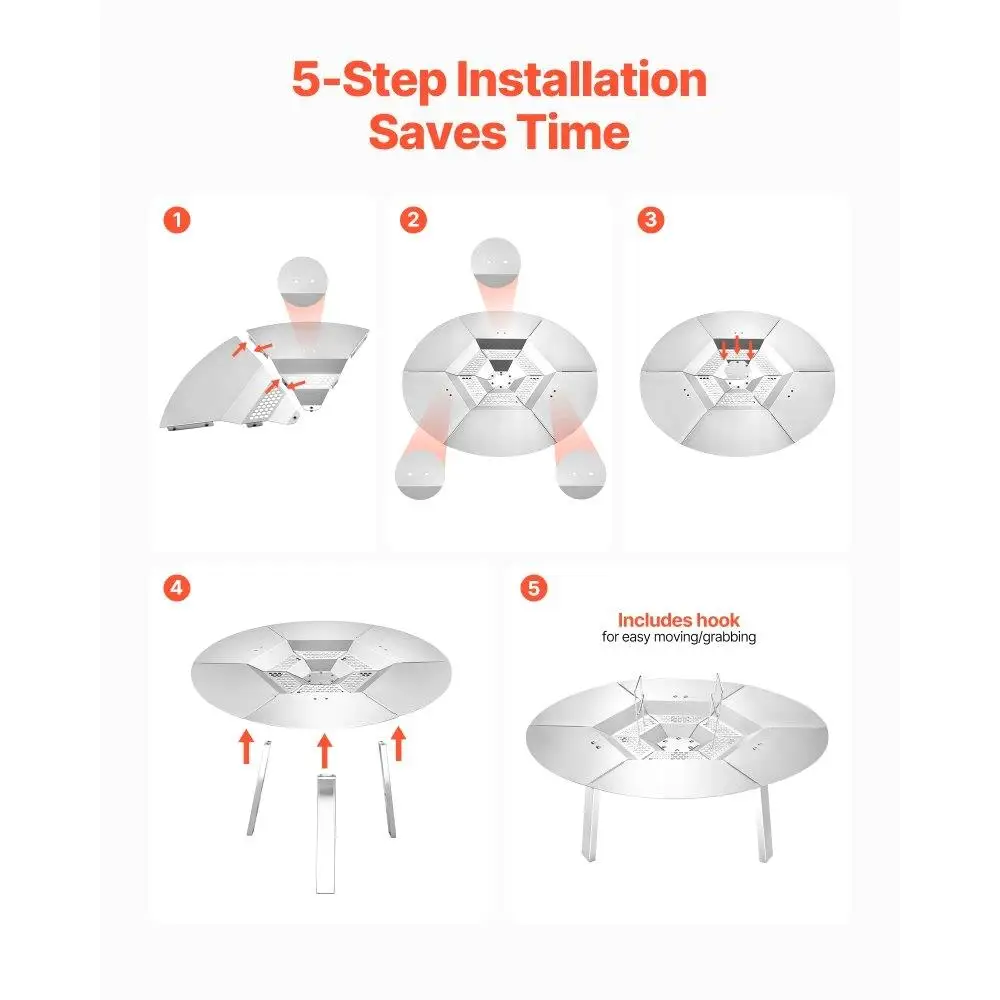 5-Step Installation Saves Time

1

2

3

4

5

Includes hook
for easy moving/grabbing