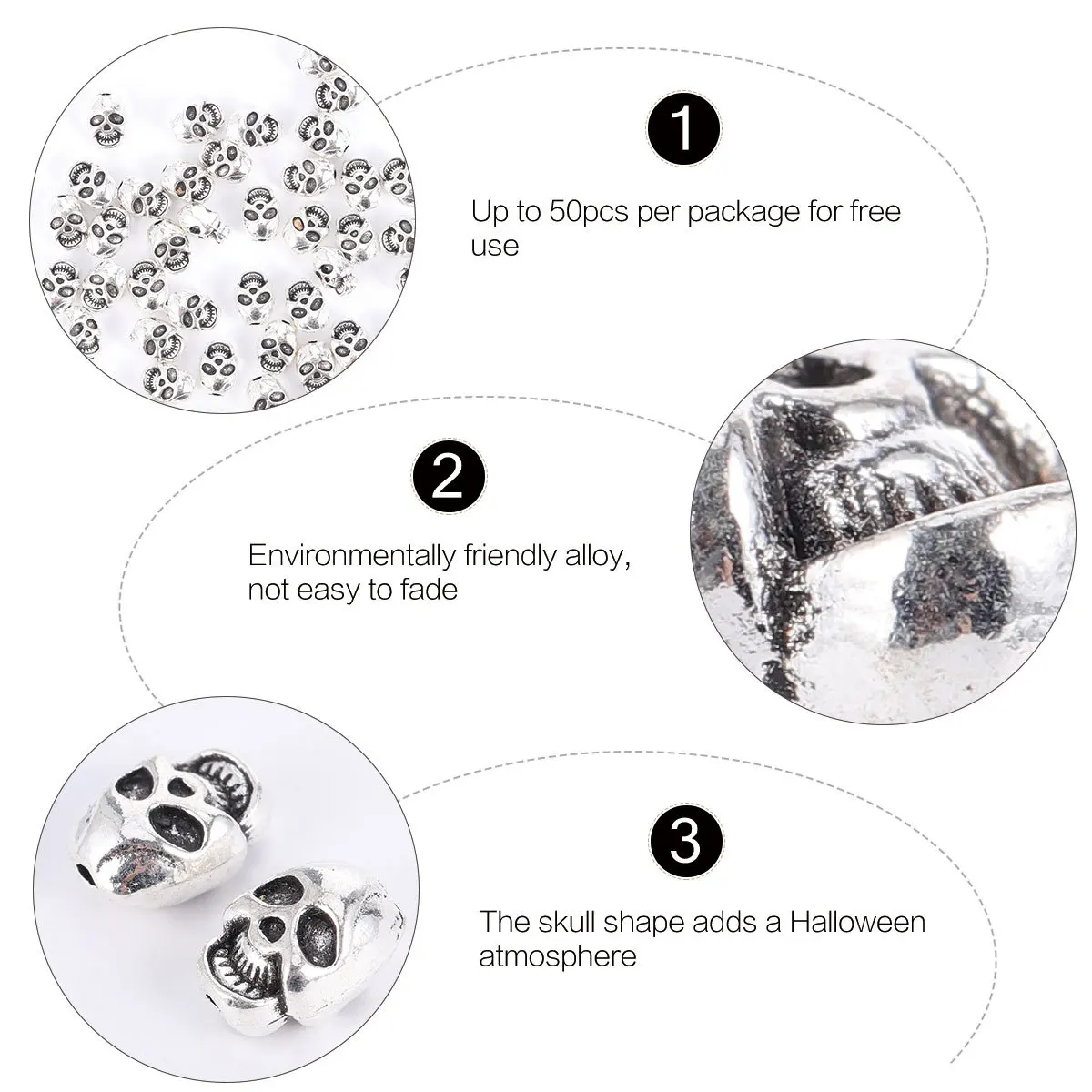 1

Up to 50pcs per package for free use

2

Environmentally friendly alloy, not easy to fade

3

The skull shape adds a Halloween atmosphere