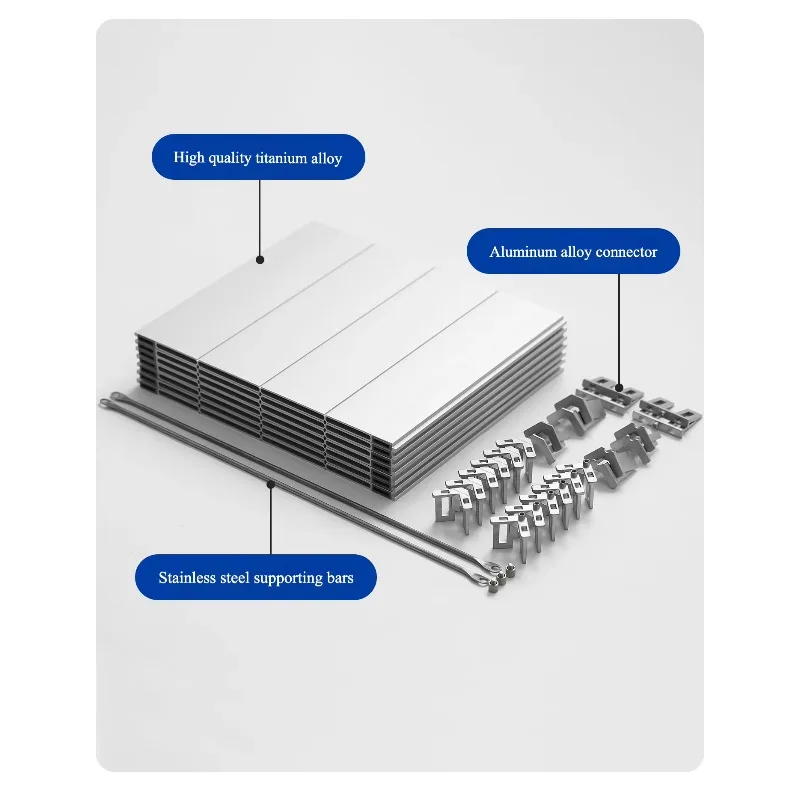 High quality titanium alloy

Aluminum alloy connector

Stainless steel supporting bars