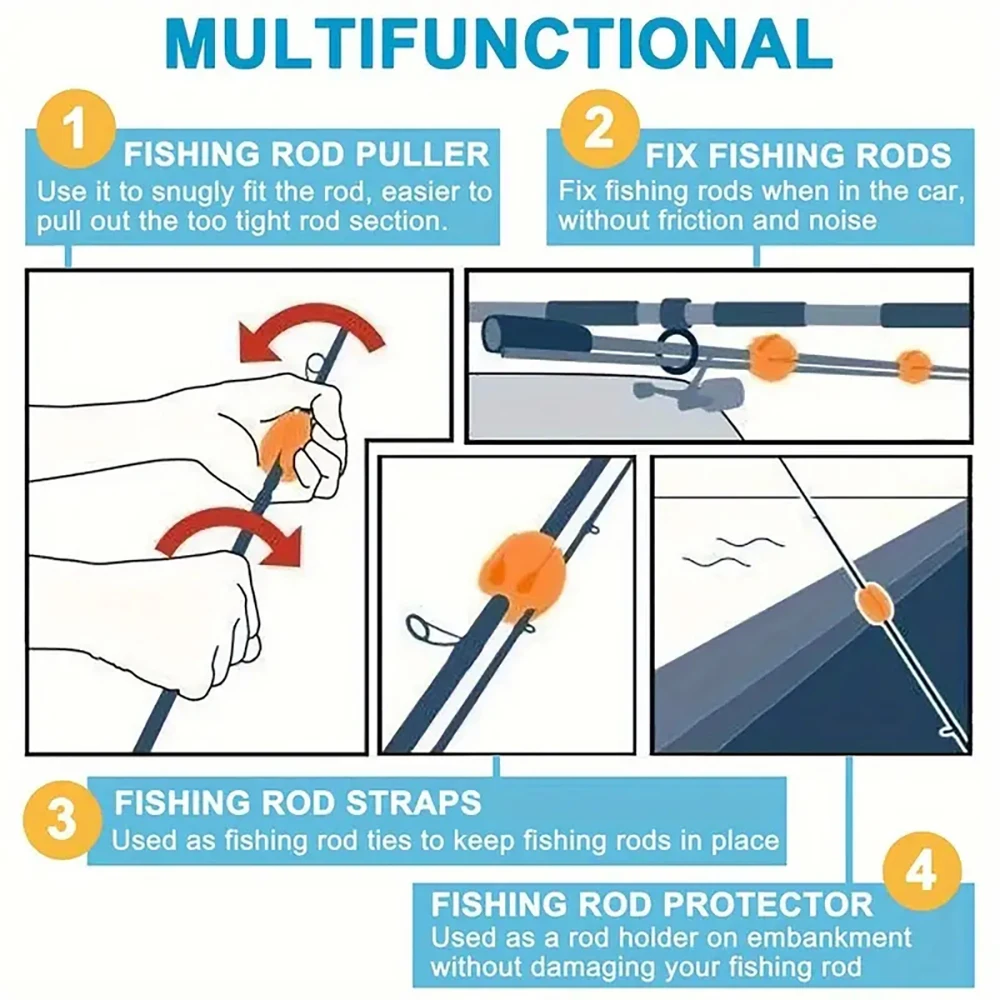 MULTIFUNCTIONAL

1
FISHING ROD PULLER
Use it to snugly fit the rod, easier to pull out the too tight rod section.

2
FIX FISHING RODS
Fix fishing rods when in the car, without friction and noise

3
FISHING ROD STRAPS
Used as fishing rod ties to keep fishing rods in place

4
FISHING ROD PROTECTOR
Used as a rod holder on embankment without damaging your fishing rod