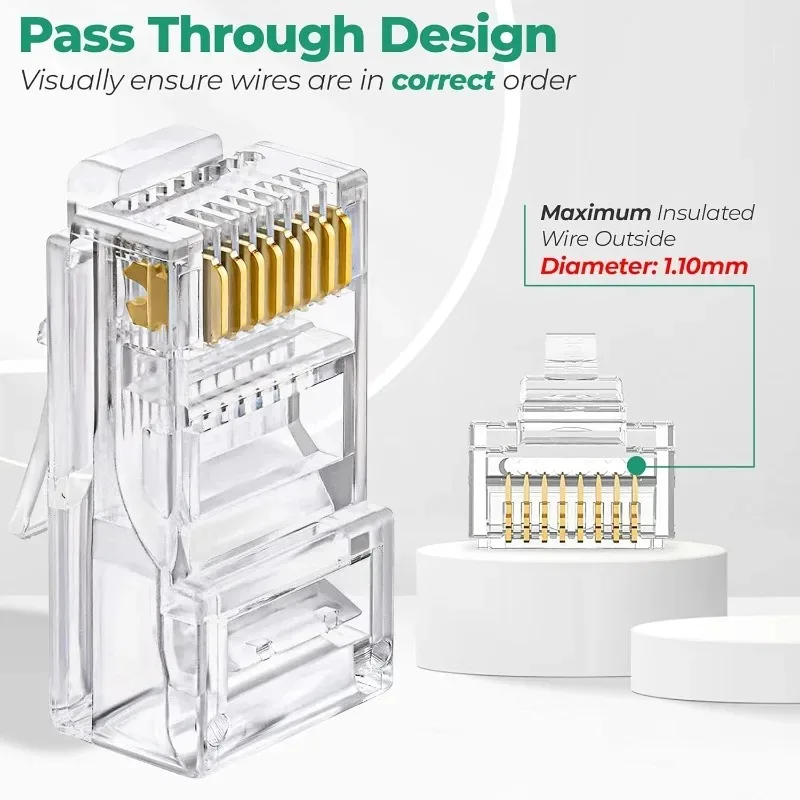 Pass Through Design

Visually ensure wires are in correct order

Maximum Insulated Wire Outside Diameter: 1.10mm