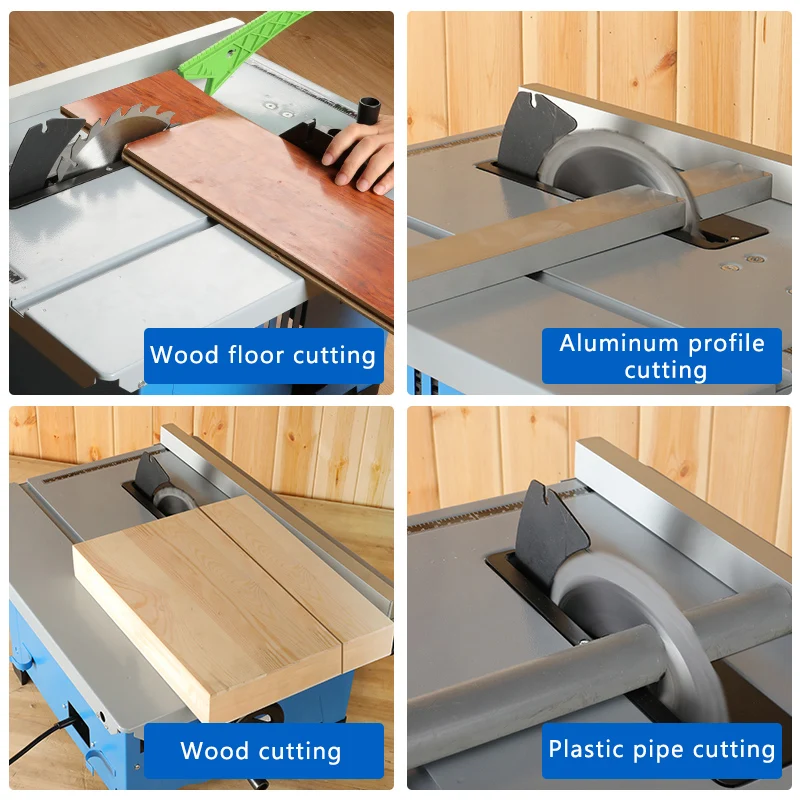 Wood floor cutting

Aluminum profile cutting

Wood cutting

Plastic pipe cutting