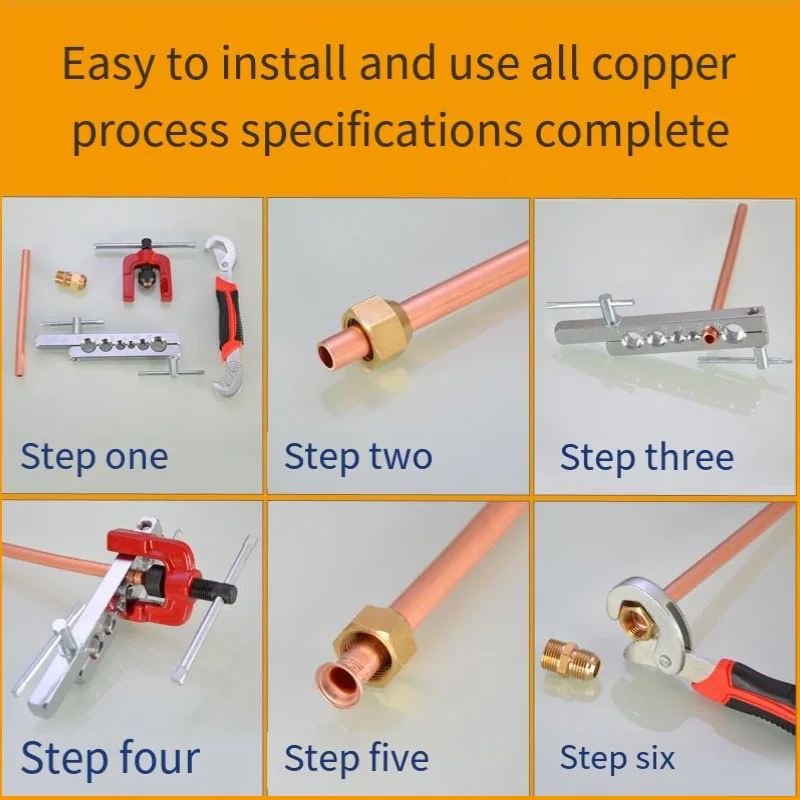 Easy to install and use all copper process specifications complete

Step one

Step two

Step three

Step four

Step five

Step six