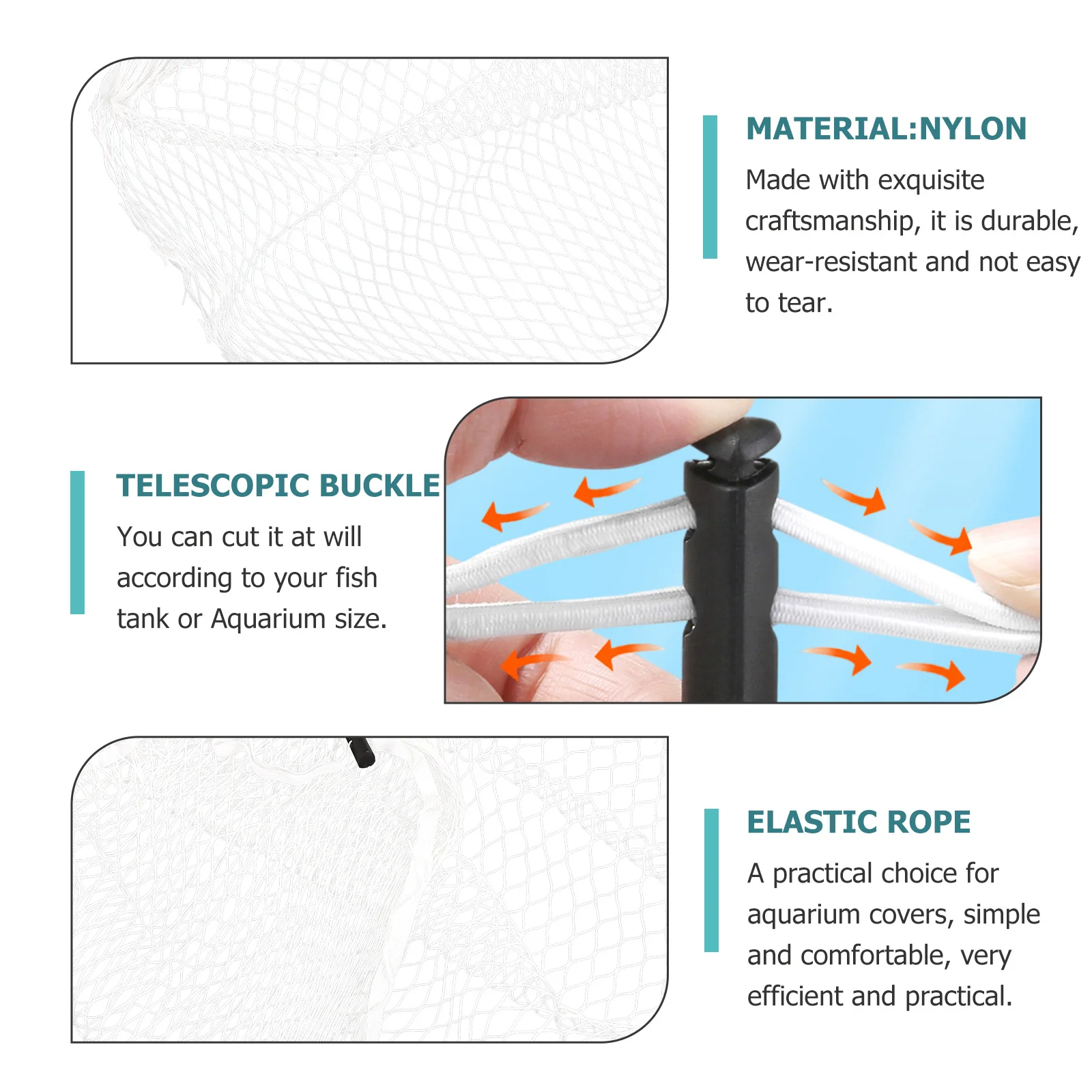 MATERIAL:NYLON

Made with exquisite craftsmanship, it is durable, wear-resistant and not easy to tear.

TELESCOPIC BUCKLE

You can cut it at will according to your fish tank or Aquarium size.

ELASTIC ROPE

A practical choice for aquarium covers, simple and comfortable, very efficient and practical.