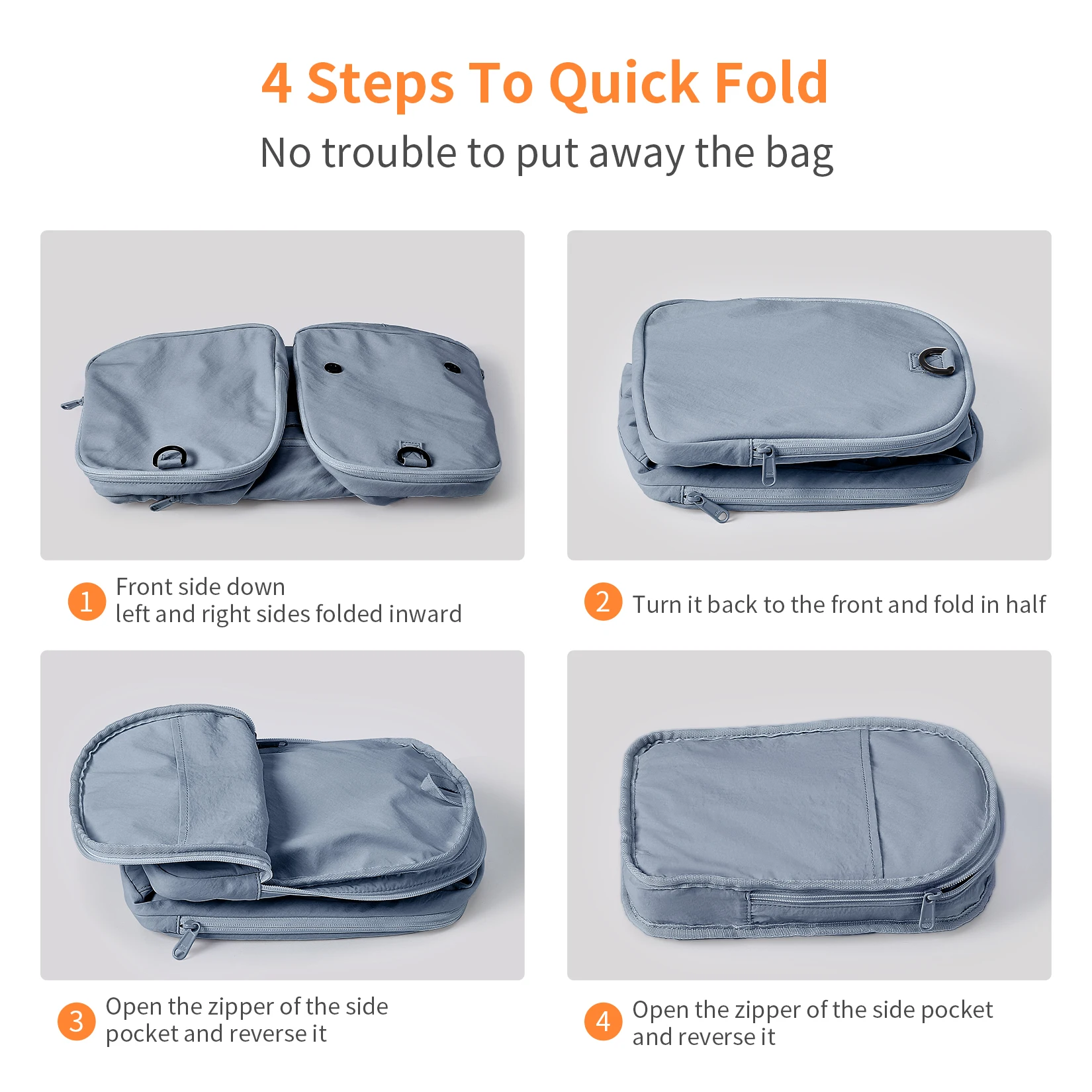 4 Steps To Quick Fold

No trouble to put away the bag

1 Front side down
left and right sides folded inward

2 Turn it back to the front and fold in half

3 Open the zipper of the side pocket and reverse it

4 Open the zipper of the side pocket and reverse it