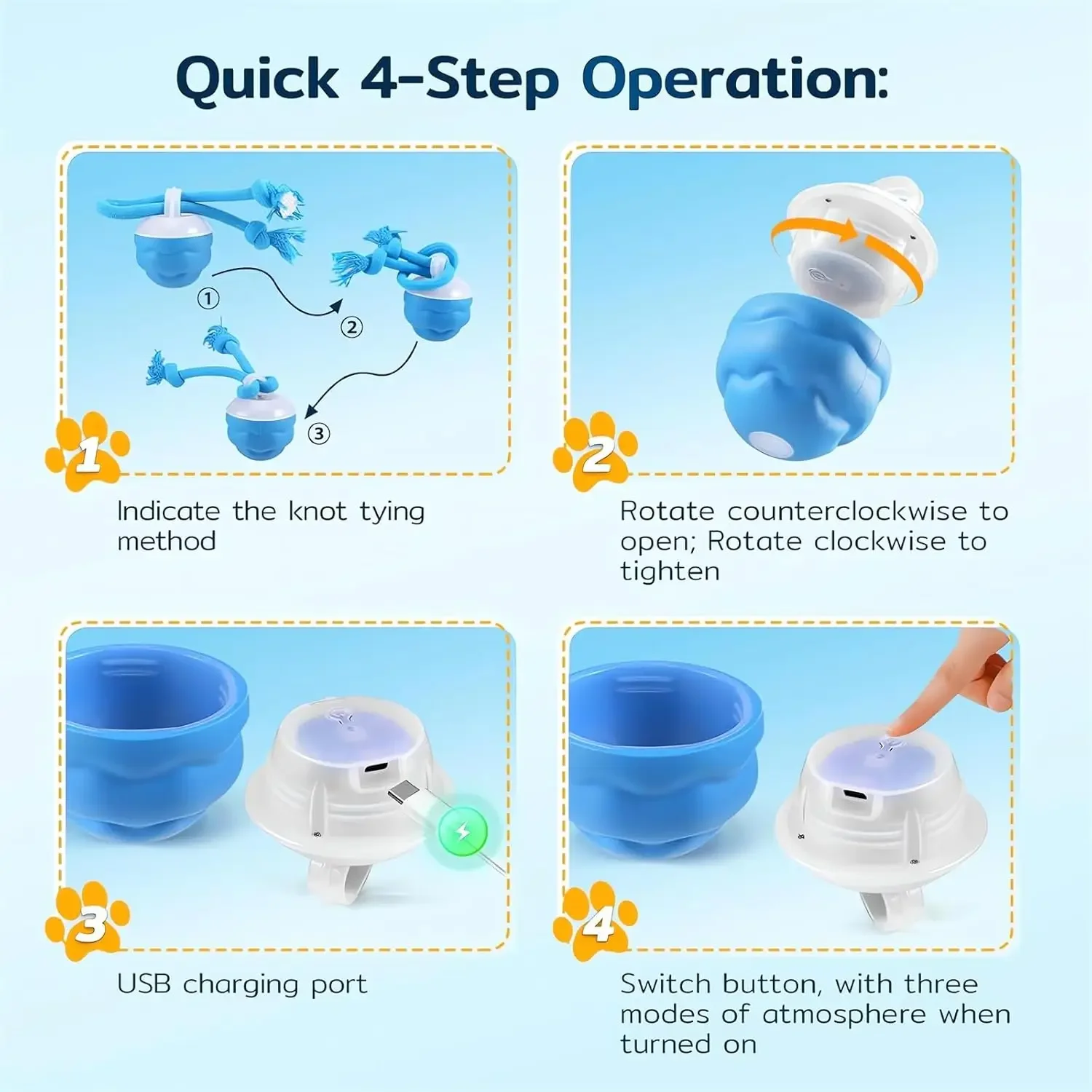 Quick 4-Step Operation:

①
②
③

1

Indicate the knot tying method

2

Rotate counterclockwise to open; Rotate clockwise to tighten

3

USB charging port

4

Switch button, with three modes of atmosphere when turned on