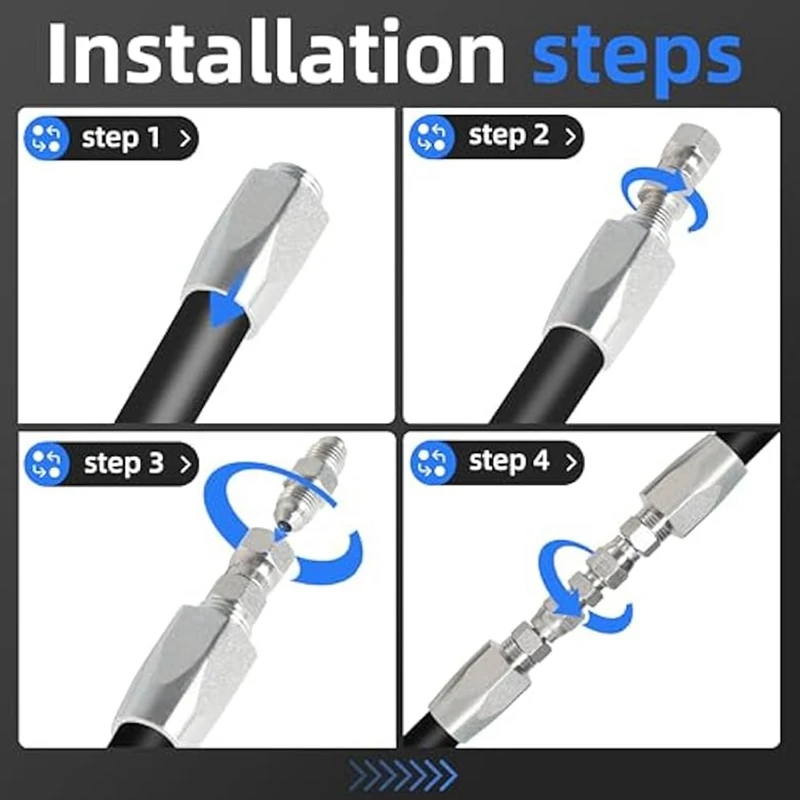 Installation steps

step 1 >

step 2 >

step 3 >

step 4 >