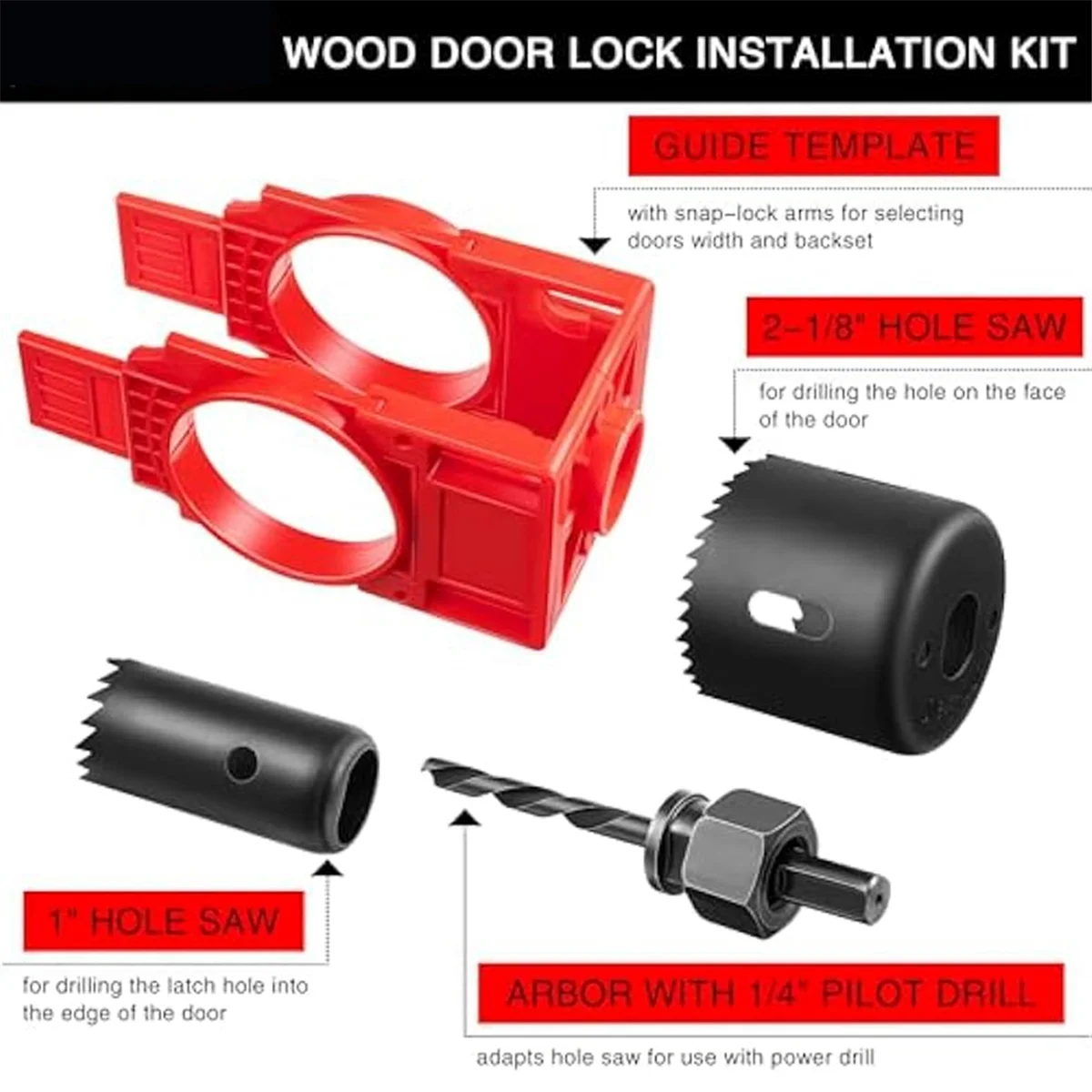 WOOD DOOR LOCK INSTALLATION KIT

GUIDE TEMPLATE

with snap-lock arms for selecting doors width and backset

2-1/8" HOLE SAW

for drilling the hole on the face of the door

1" HOLE SAW

for drilling the latch hole into the edge of the door

ARBOR WITH 1/4" PILOT DRILL

adapts hole saw for use with power drill