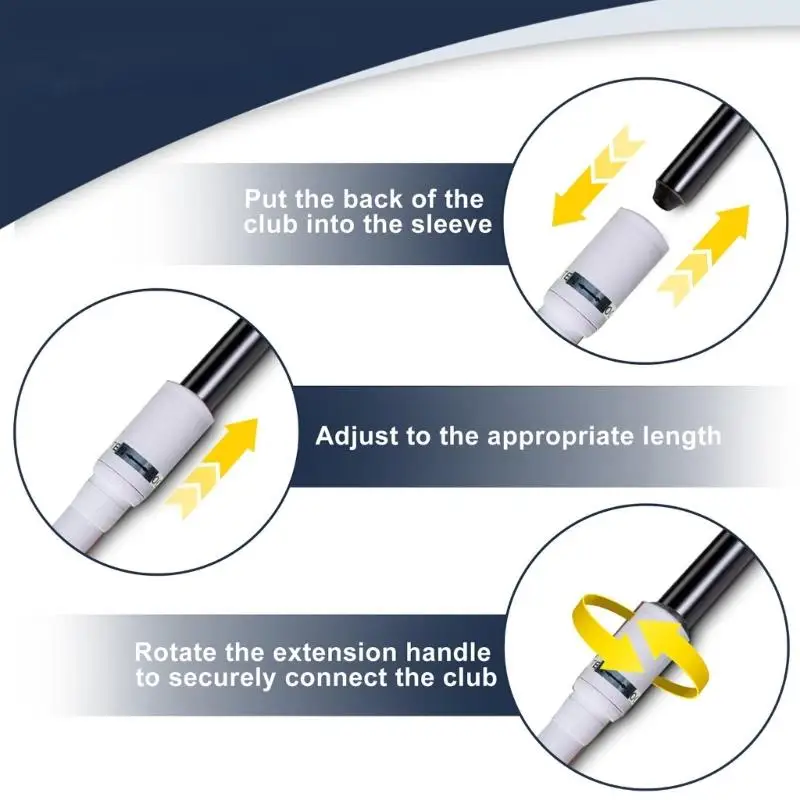 Put the back of the club into the sleeve

Adjust to the appropriate length

Rotate the extension handle to securely connect the club