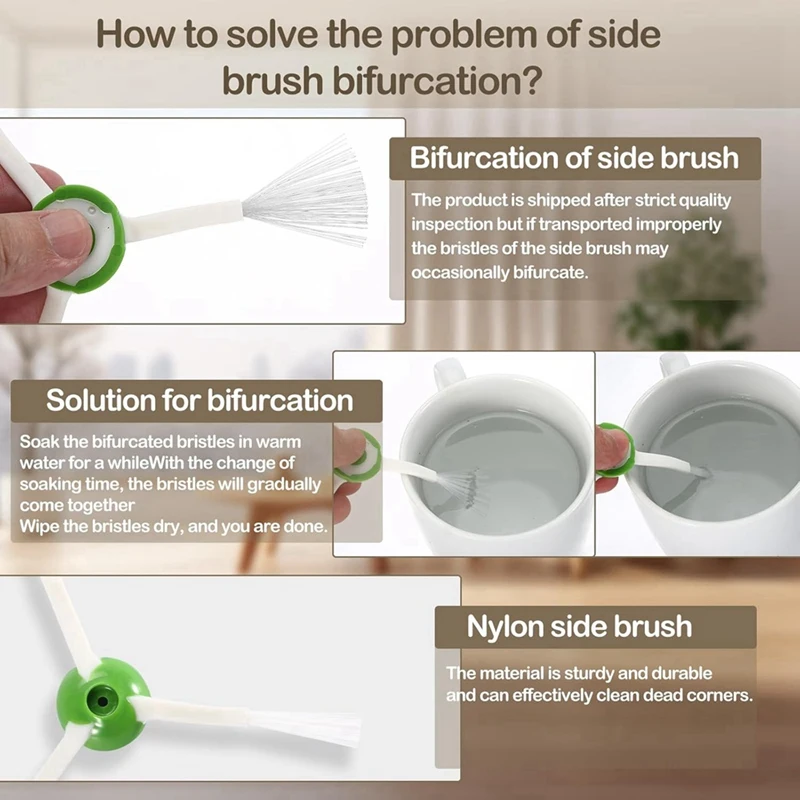 How to solve the problem of side brush bifurcation?

Bifurcation of side brush

The product is shipped after strict quality inspection but if transported improperly the bristles of the side brush may occasionally bifurcate.

Solution for bifurcation

Soak the bifurcated bristles in warm water for a whileWith the change of soaking time, the bristles will gradually come together
Wipe the bristles dry, and you are done.

Nylon side brush

The material is sturdy and durable and can effectively clean dead corners.