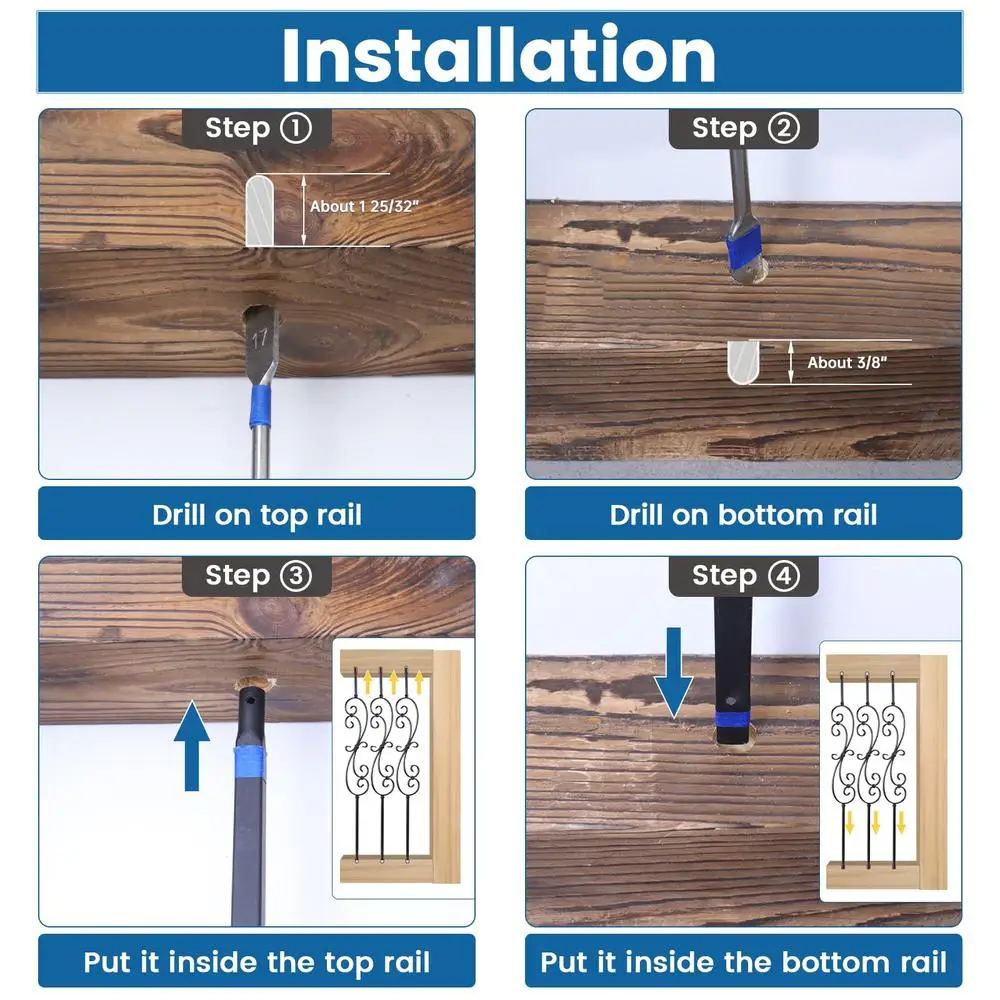 Installation

Step ①

About 1 25/32"

17

Drill on top rail

Step ②

About 3/8"

Drill on bottom rail

Step ③

Put it inside the top rail

Step ④

Put it inside the bottom rail