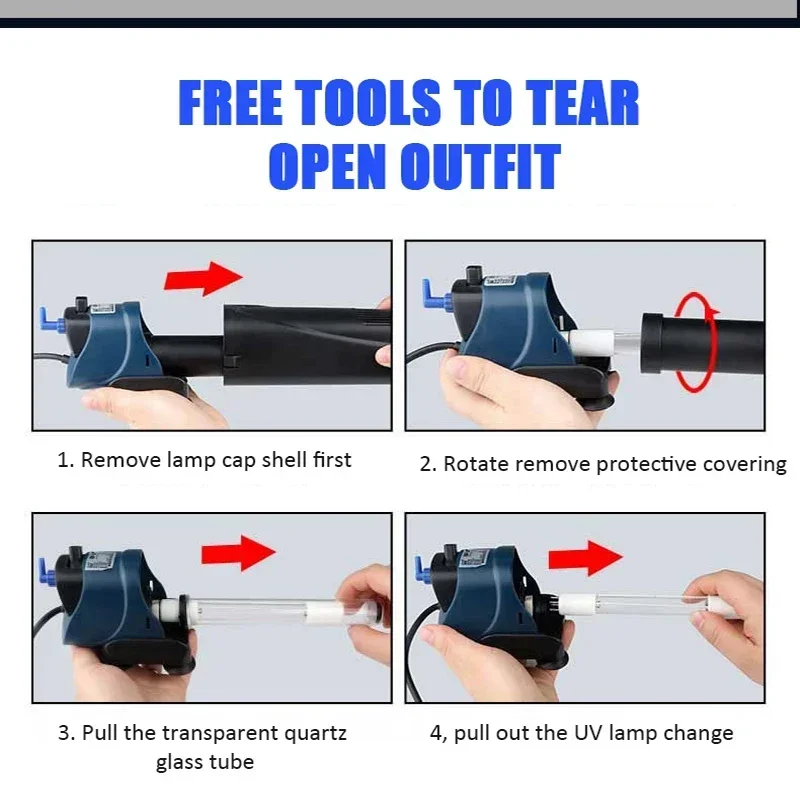 FREE TOOLS TO TEAR OPEN OUTFIT

1. Remove lamp cap shell first

2. Rotate remove protective covering

3. Pull the transparent quartz glass tube

4, pull out the UV lamp change