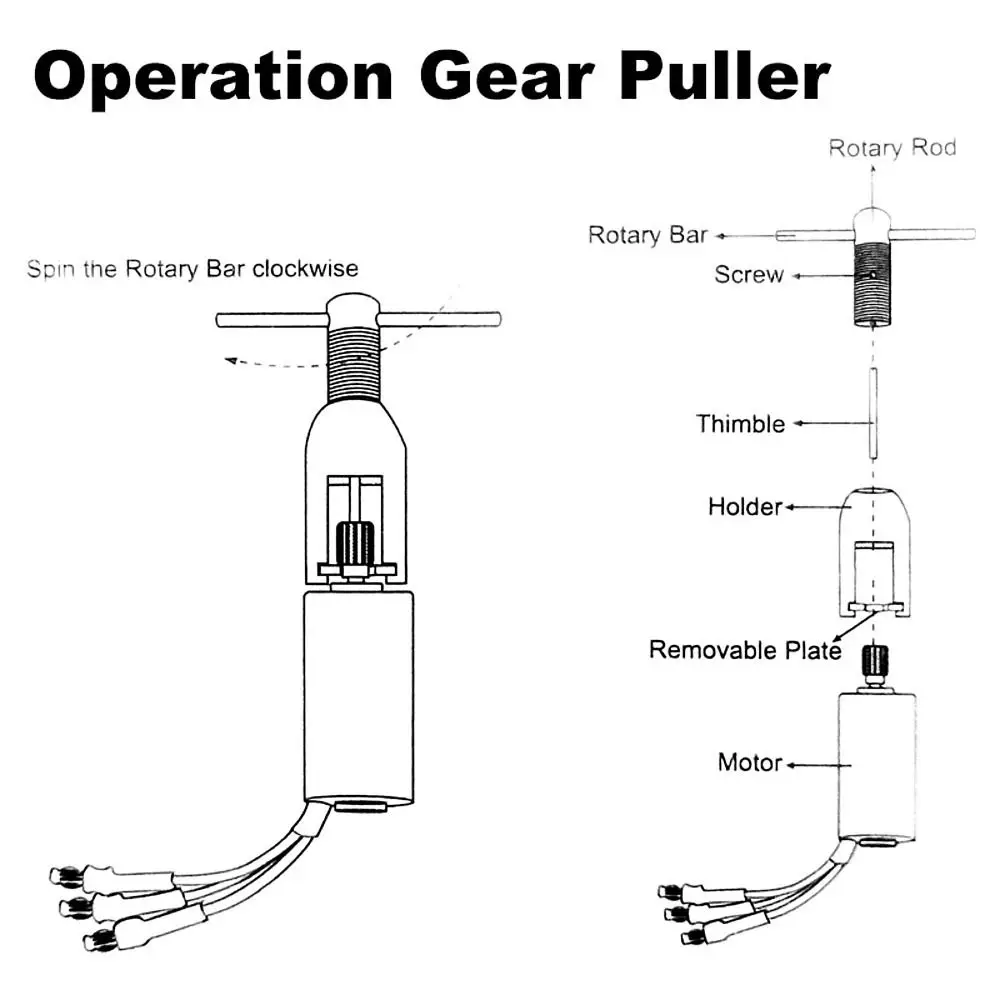 Operation Gear Puller

Spin the Rotary Bar clockwise

Rotary Rod
Rotary Bar
Screw
Thimble
Holder
Removable Plate
Motor