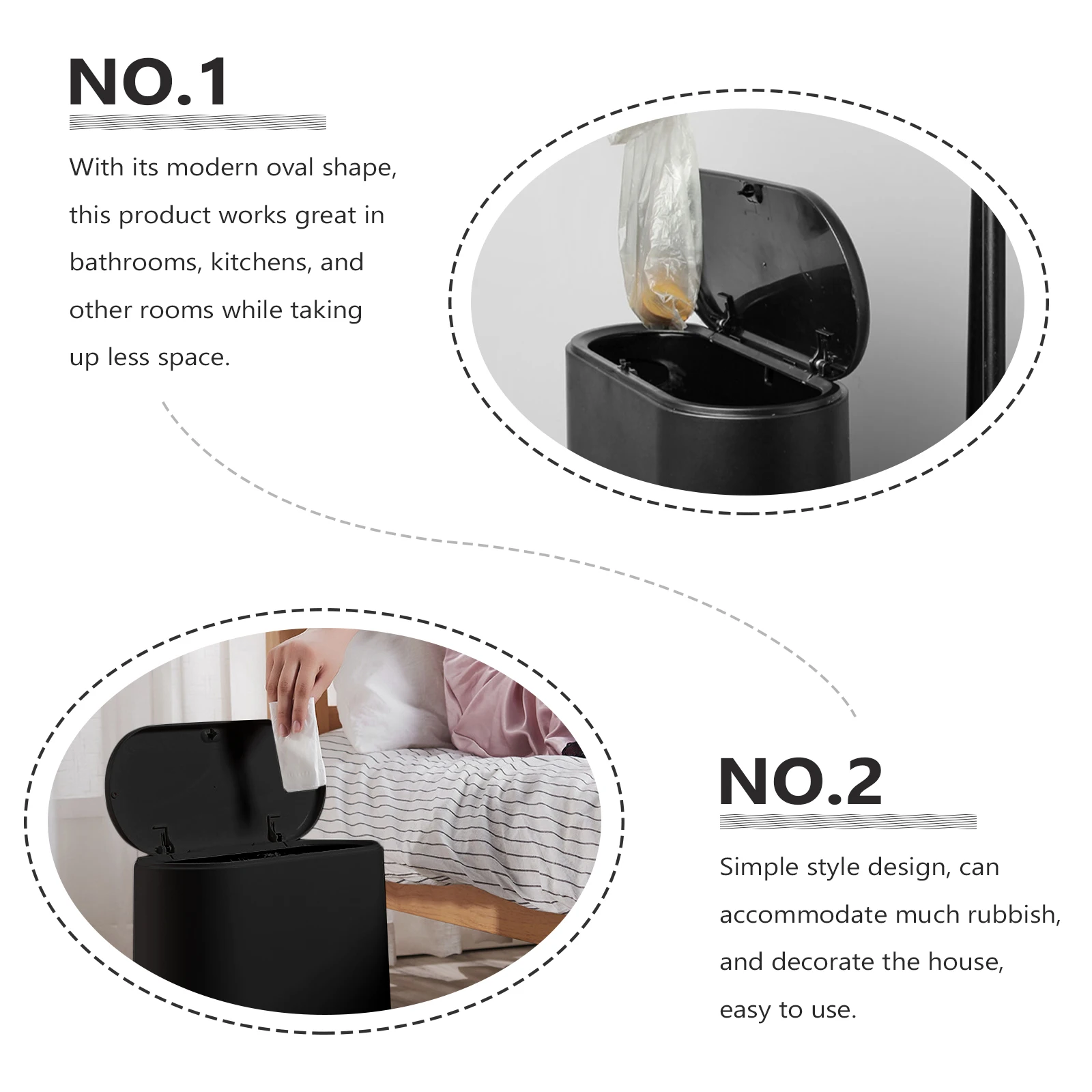 NO.1

With its modern oval shape, this product works great in bathrooms, kitchens, and other rooms while taking up less space.

NO.2

Simple style design, can accommodate much rubbish, and decorate the house, easy to use.