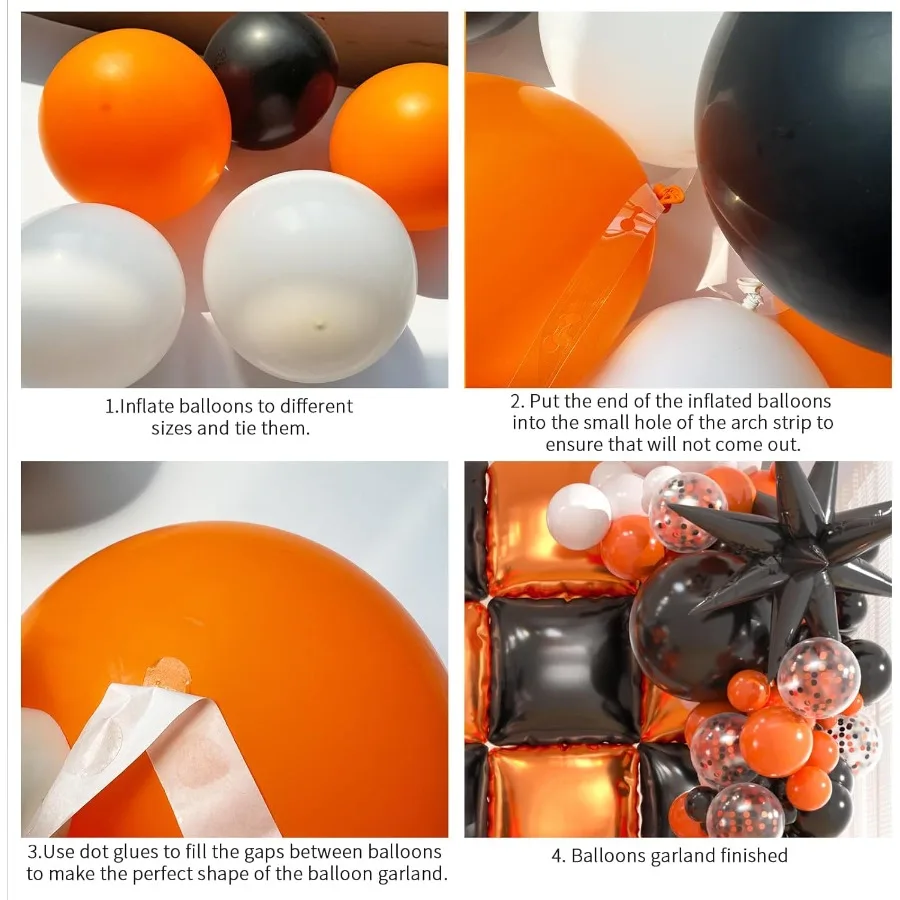 1.Inflate balloons to different sizes and tie them.

2. Put the end of the inflated balloons into the small hole of the arch strip to ensure that will not come out.

3.Use dot glues to fill the gaps between balloons to make the perfect shape of the balloon garland.

4. Balloons garland finished