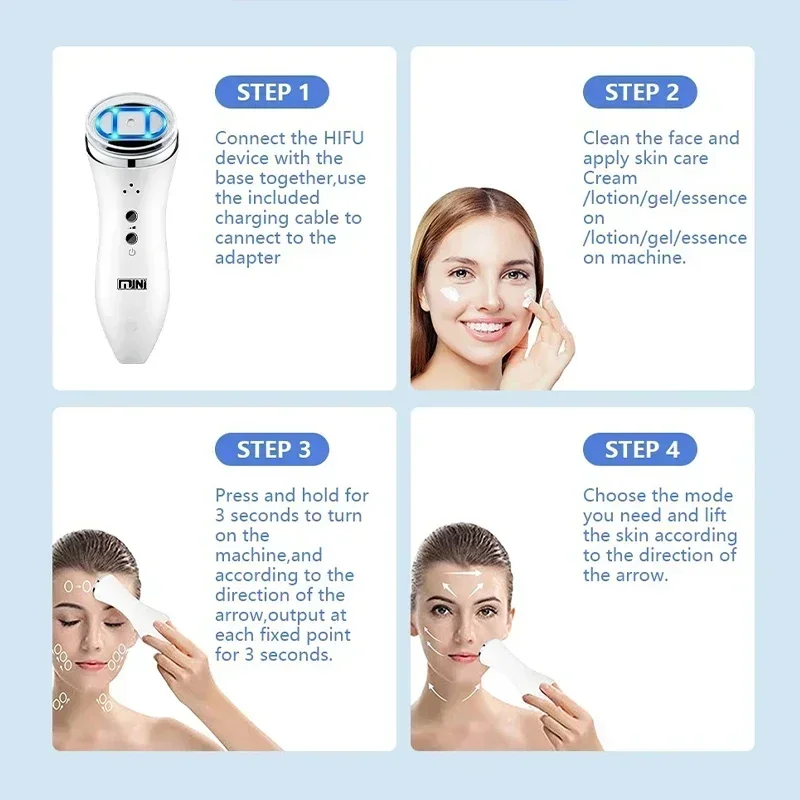 STEP 1

Connect the HIFU device with the base together,use the included charging cable to cannect to the adapter

MINI

STEP 2

Clean the face and apply skin care Cream /lotion/gel/essence on /lotion/gel/essence on machine.

STEP 3

Press and hold for 3 seconds to turn on the machine,and according to the direction of the arrow,output at each fixed point for 3 seconds.

STEP 4

Choose the mode you need and lift the skin according to the direction of the arrow.