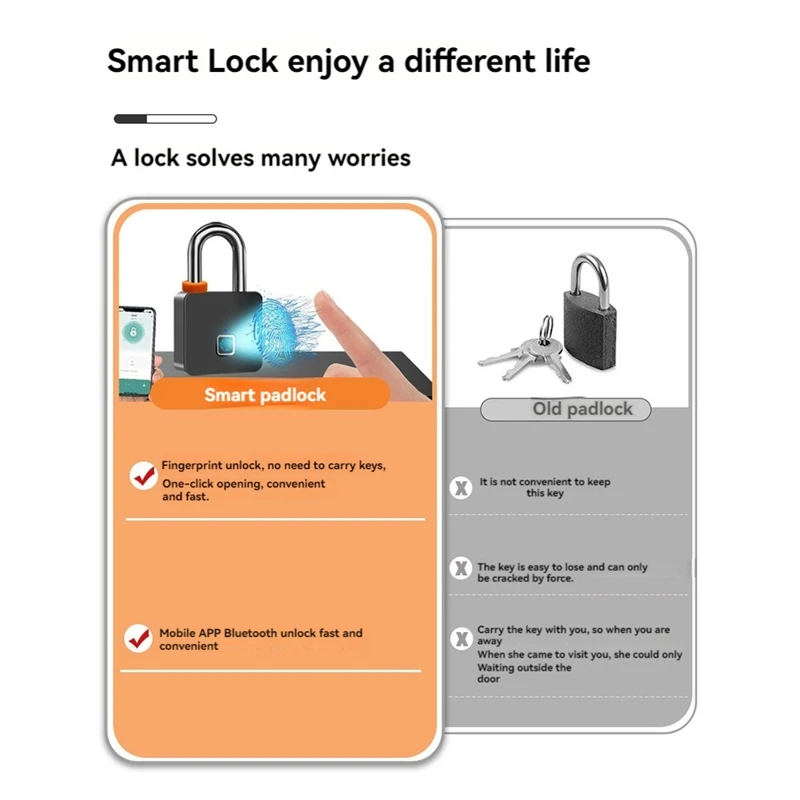 Smart Lock enjoy a different life

A lock solves many worries

Smart padlock

Fingerprint unlock, no need to carry keys, One-click opening, convenient and fast.

Mobile APP Bluetooth unlock fast and convenient

Old padlock

It is not convenient to keep this key

The key is easy to lose and can only be cracked by force.

Carry the key with you, so when you are away
When she came to visit you, she could only Waiting outside the door