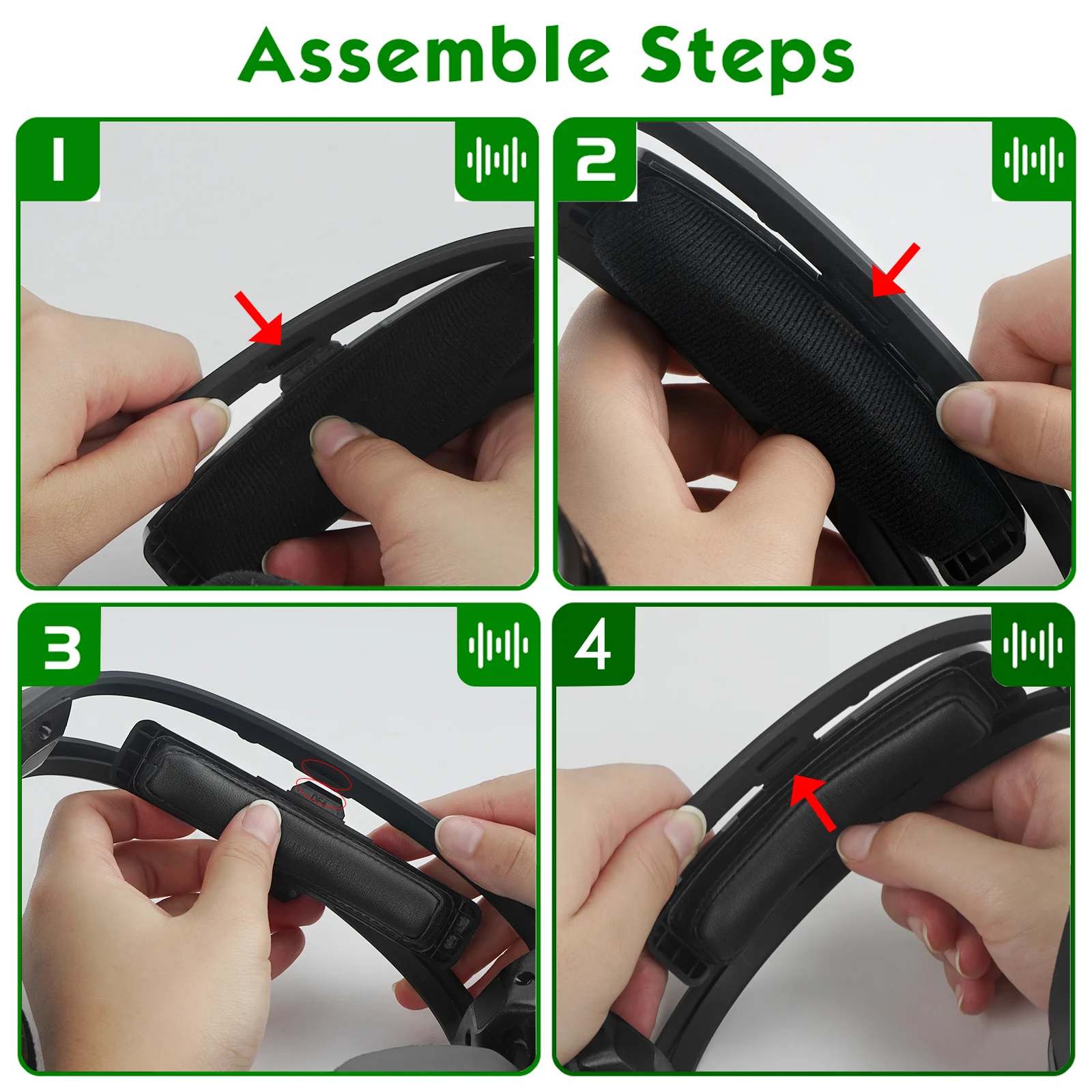 Assemble Steps

1

2

3

4