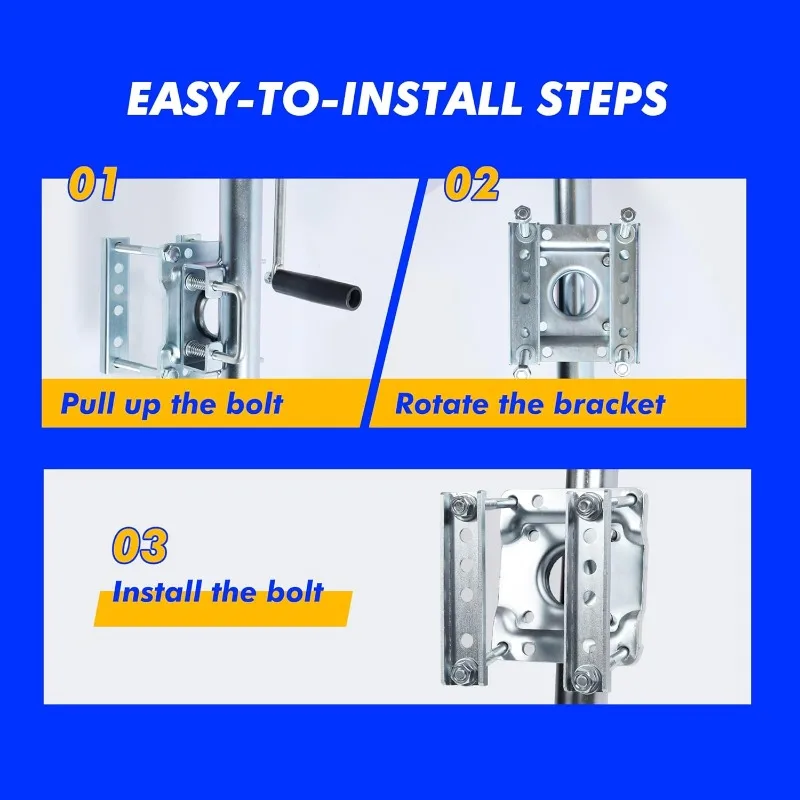 EASY-TO-INSTALL STEPS

01

Pull up the bolt

02

Rotate the bracket

03

Install the bolt