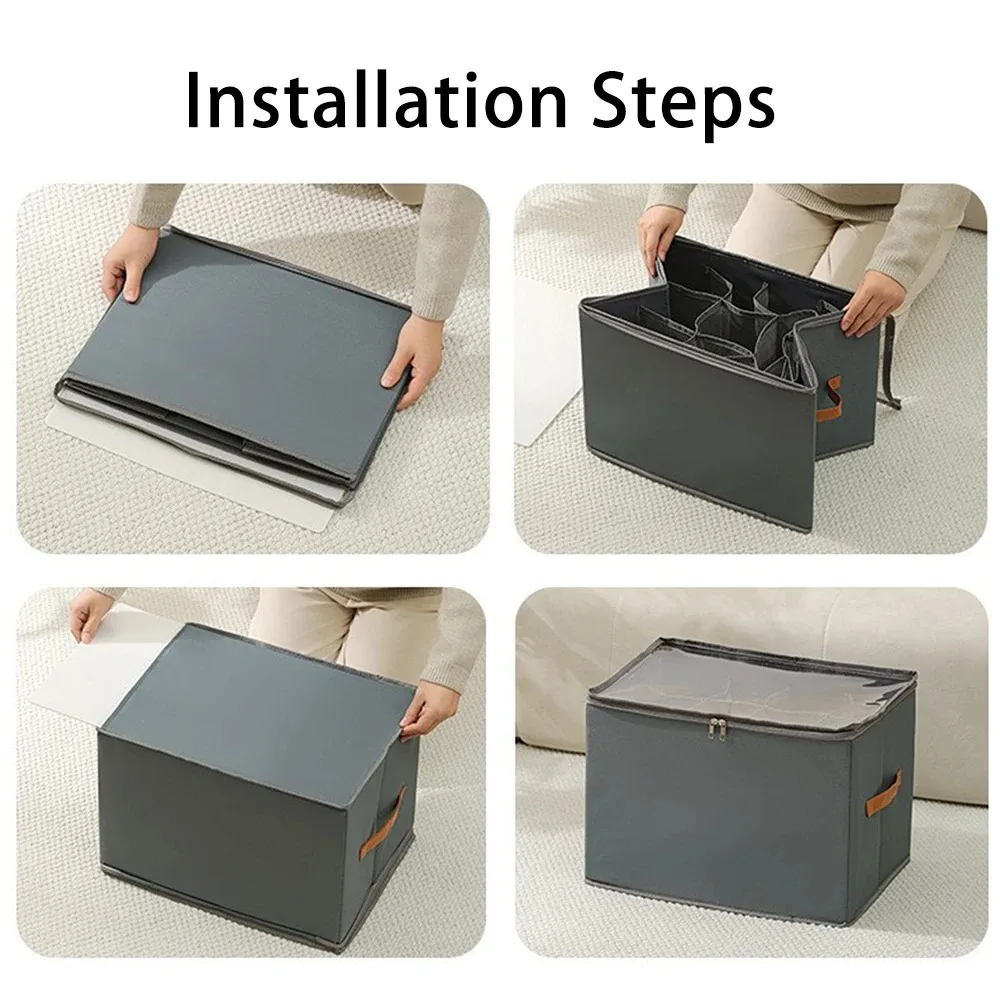 Installation Steps