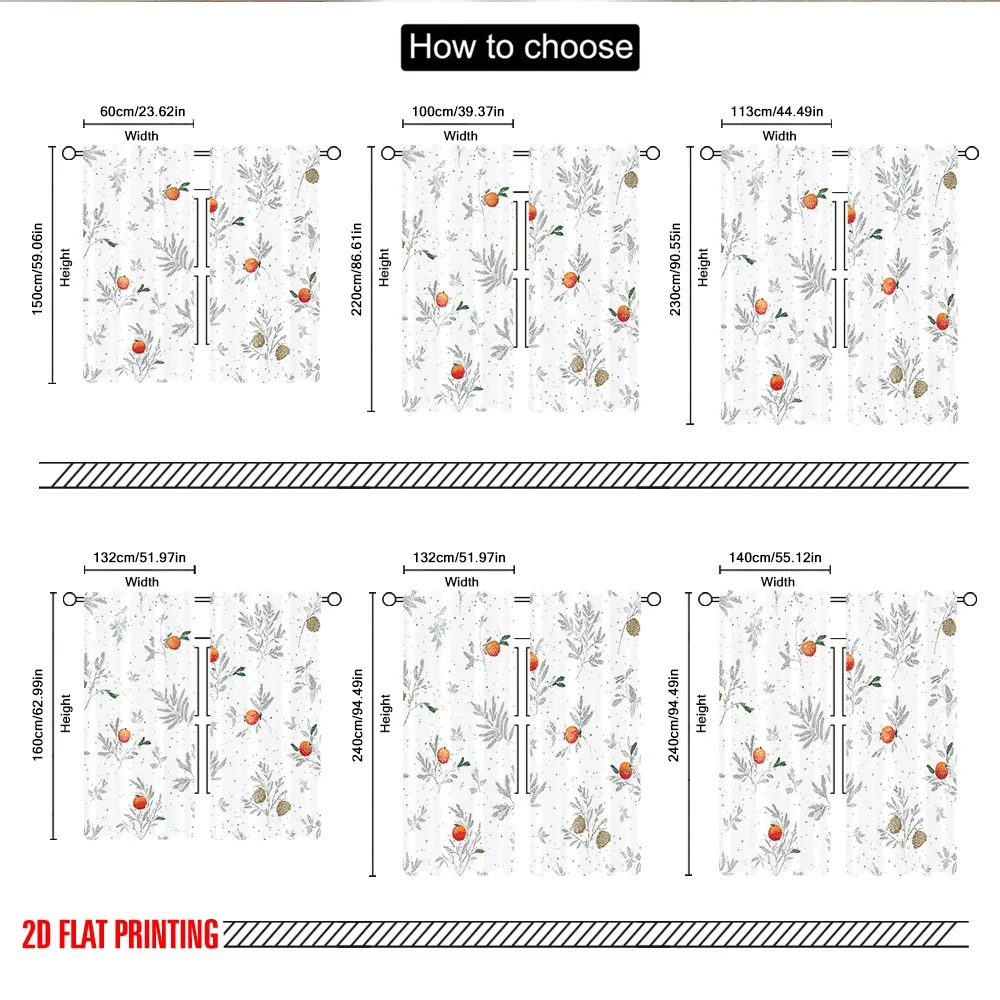 How to choose

60cm/23.62in
Width
150cm/59.06in
Height

100cm/39.37in
Width
220cm/86.61in
Height

113cm/44.49in
Width
230cm/90.55in
Height

132cm/51.97in
Width
160cm/62.99in
Height

132cm/51.97in
Width
240cm/94.49in
Height

140cm/55.12in
Width
240cm/94.49in
Height

2D FLAT PRINTING