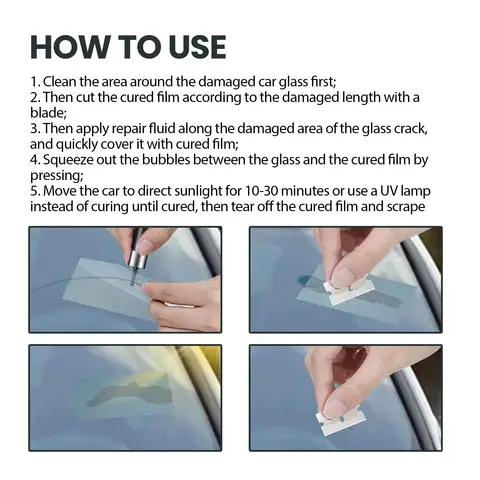 HOW TO USE

1. Clean the area around the damaged car glass first;
2. Then cut the cured film according to the damaged length with a blade;
3. Then apply repair fluid along the damaged area of the glass crack, and quickly cover it with cured film;
4. Squeeze out the bubbles between the glass and the cured film by pressing;
5. Move the car to direct sunlight for 10-30 minutes or use a UV lamp instead of curing until cured, then tear off the cured film and scrape