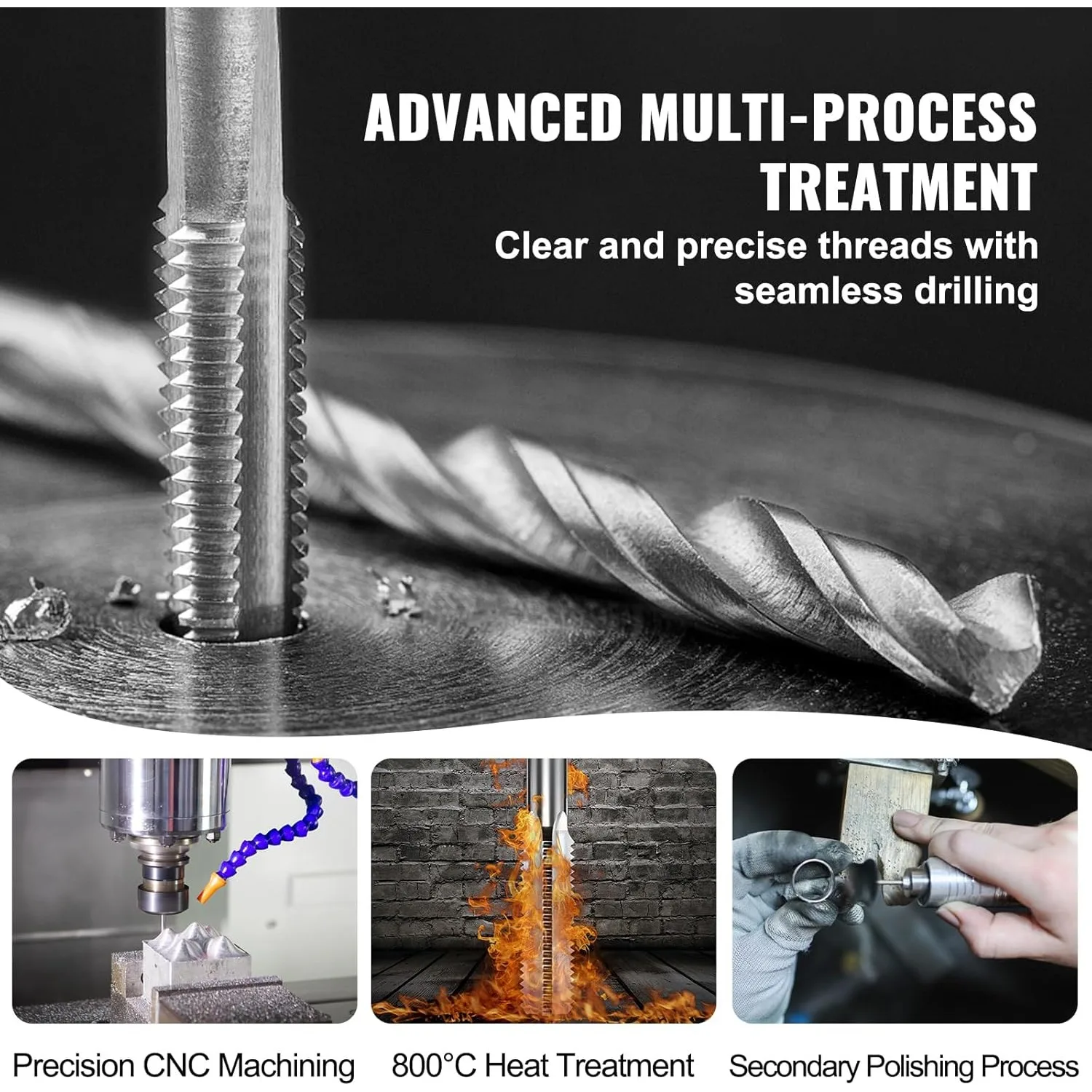 ADVANCED MULTI-PROCESS TREATMENT

Clear and precise threads with seamless drilling

Precision CNC Machining

800°C Heat Treatment

Secondary Polishing Process