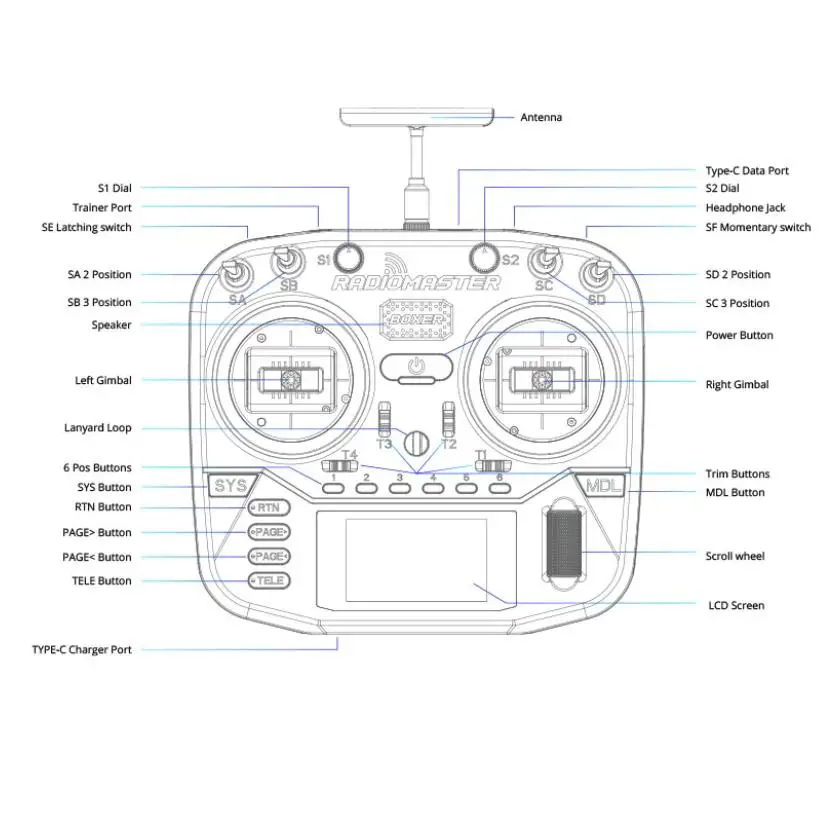 Antenna

S1 Dial
Trainer Port
SE Latching switch
SA 2 Position
SB 3 Position
Speaker
Left Gimbal
Lanyard Loop
6 Pos Buttons
SYS Button
RTN Button
PAGE> Button
PAGE< Button
TELE Button
TYPE-C Charger Port

Type-C Data Port
S2 Dial
Headphone Jack
SF Momentary switch
SD 2 Position
SC 3 Position
Power Button
Right Gimbal
Trim Buttons
MDL Button
Scroll wheel
LCD Screen

S1
S2
SA
SB
SC
SD
RADIOMASTER
BOXER
T3
T2
T4
T1
1
2
3
4
5
6
SYS
MDL
RTN
PAGE
PAGE
TELE