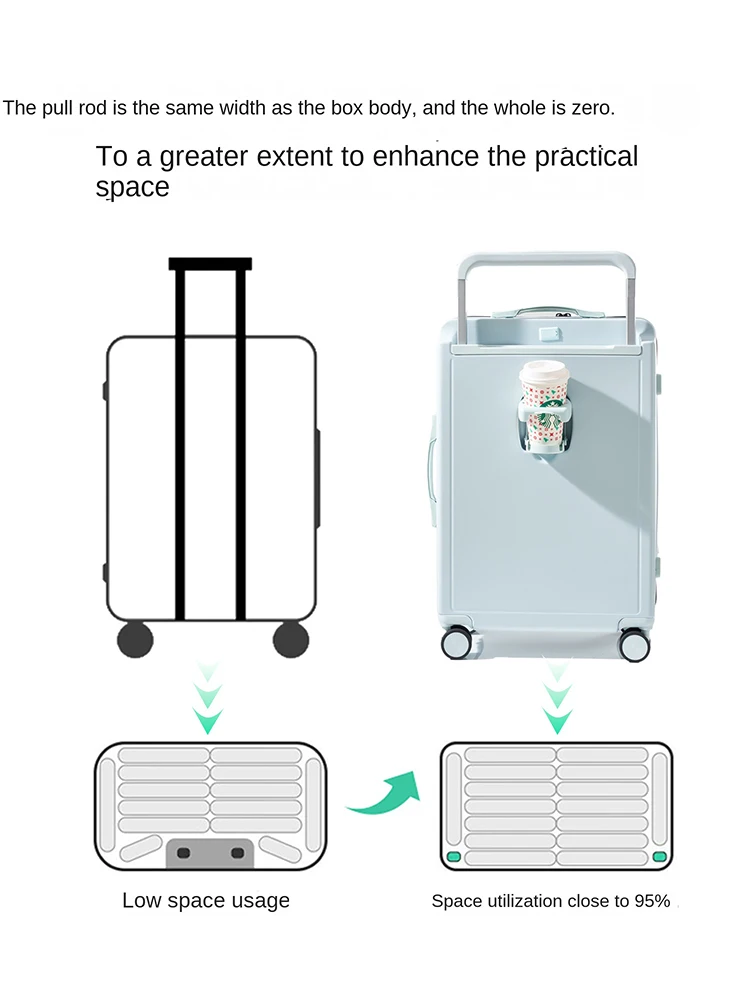 The pull rod is the same width as the box body, and the whole is zero.

To a greater extent to enhance the practical space

Low space usage

Space utilization close to 95%