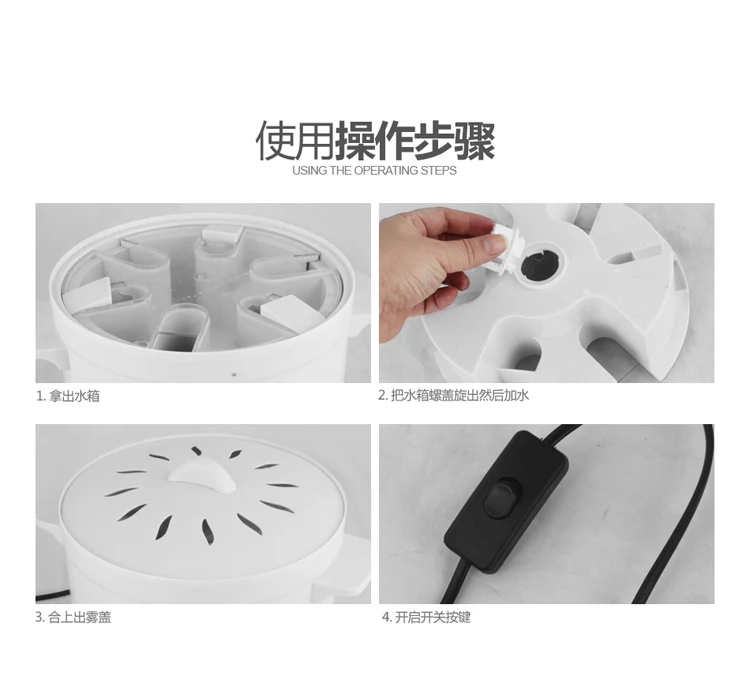 使用操作步骤
USING THE OPERATING STEPS

1. 拿出水箱

2. 把水箱螺盖旋出然后加水

3. 合上出雾盖

4. 开启开关按键