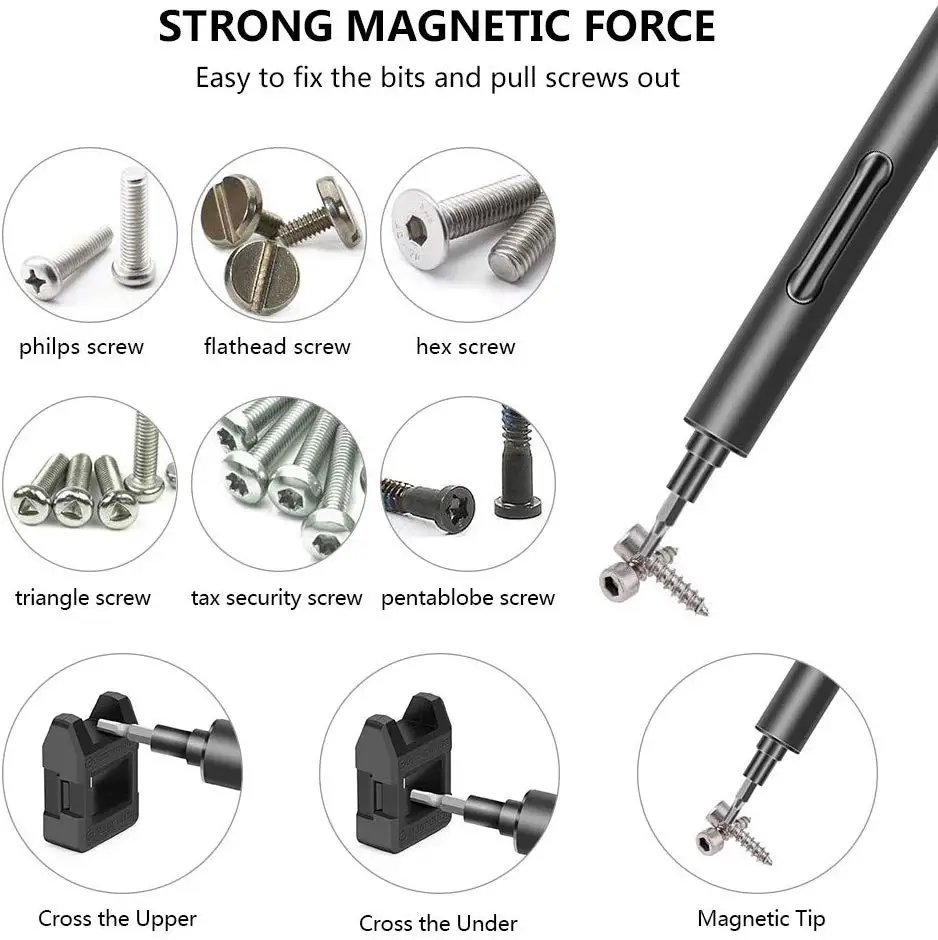 STRONG MAGNETIC FORCE

Easy to fix the bits and pull screws out

philps screw

flathead screw

hex screw

triangle screw

tax security screw

pentablobe screw

Cross the Upper

Cross the Under

Magnetic Tip