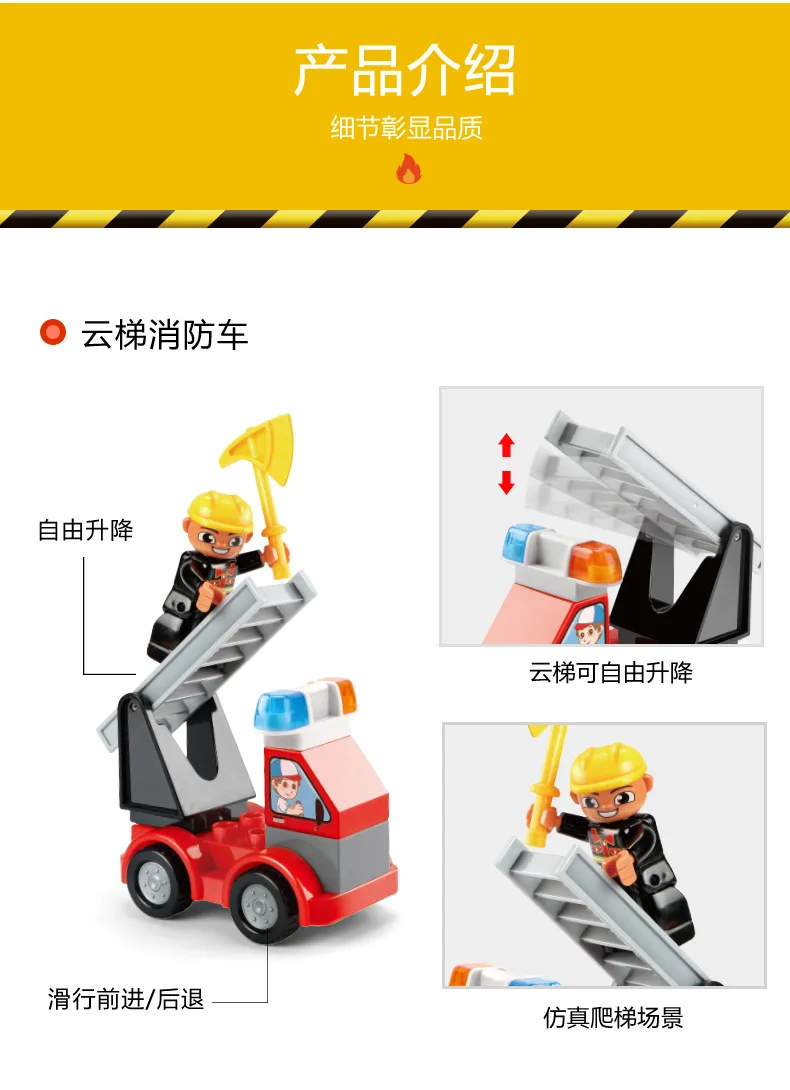 产品介绍

细节彰显品质

云梯消防车

自由升降

滑行前进/后退

云梯可自由升降

仿真爬梯场景