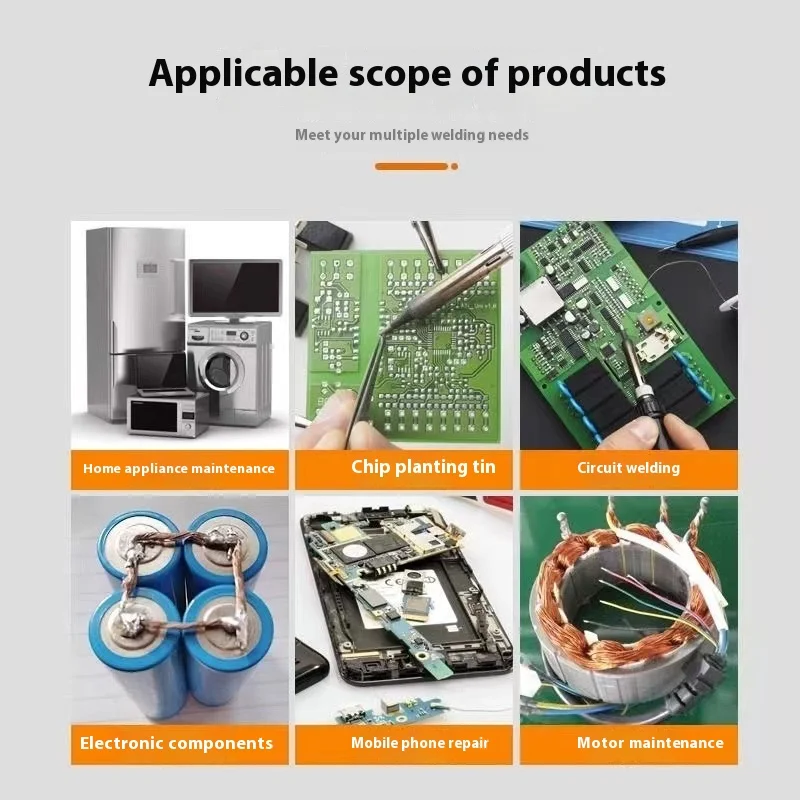 Applicable scope of products

Meet your multiple welding needs

Home appliance maintenance

Chip planting tin

Circuit welding

Electronic components

Mobile phone repair

Motor maintenance