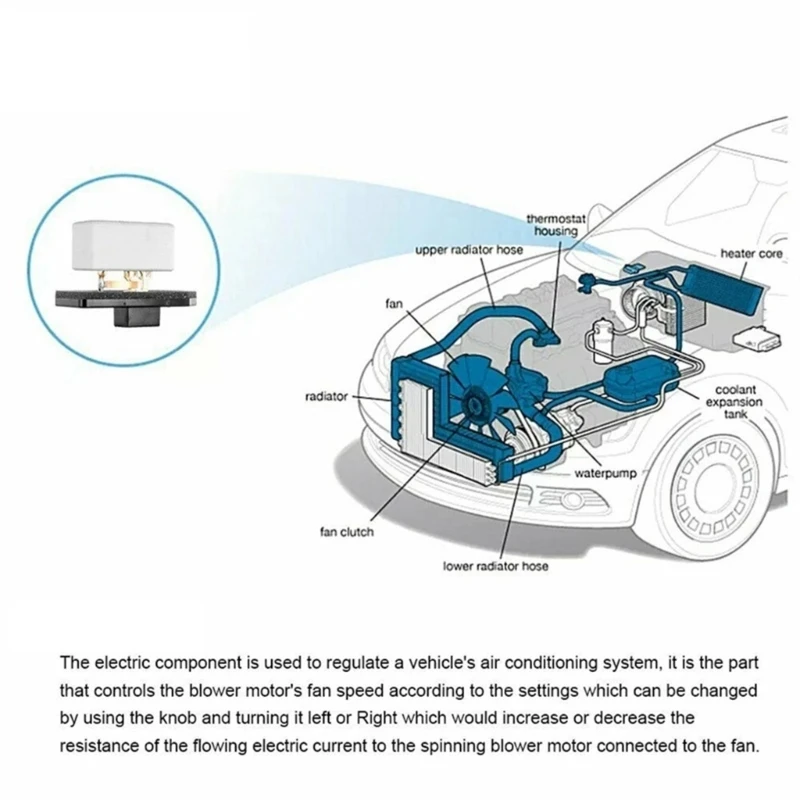 thermostat housing

upper radiator hose

heater core

fan

radiator

coolant expansion tank

waterpump

fan clutch

lower radiator hose

The electric component is used to regulate a vehicle's air conditioning system, it is the part that controls the blower motor's fan speed according to the settings which can be changed by using the knob and turning it left or Right which would increase or decrease the resistance of the flowing electric current to the spinning blower motor connected to the fan.