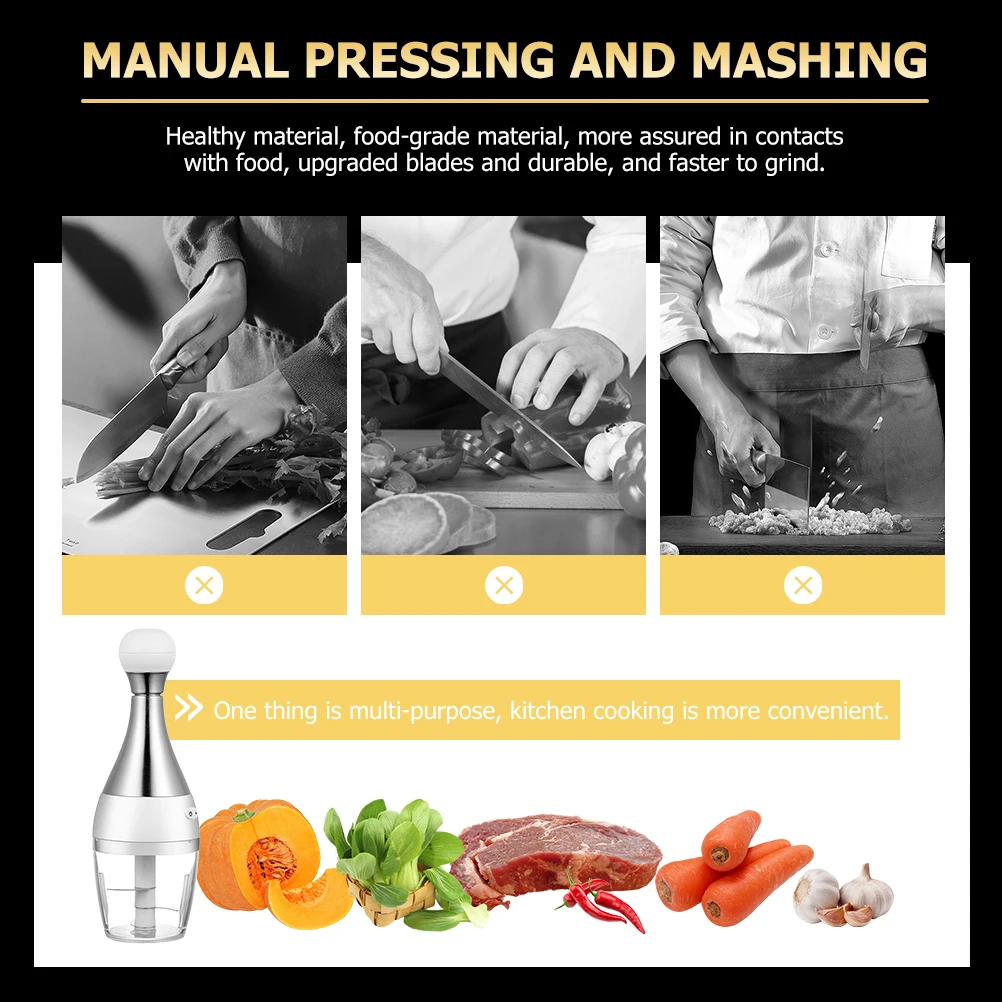 MANUAL PRESSING AND MASHING

Healthy material, food-grade material, more assured in contacts with food, upgraded blades and durable, and faster to grind.

One thing is multi-purpose, kitchen cooking is more convenient.