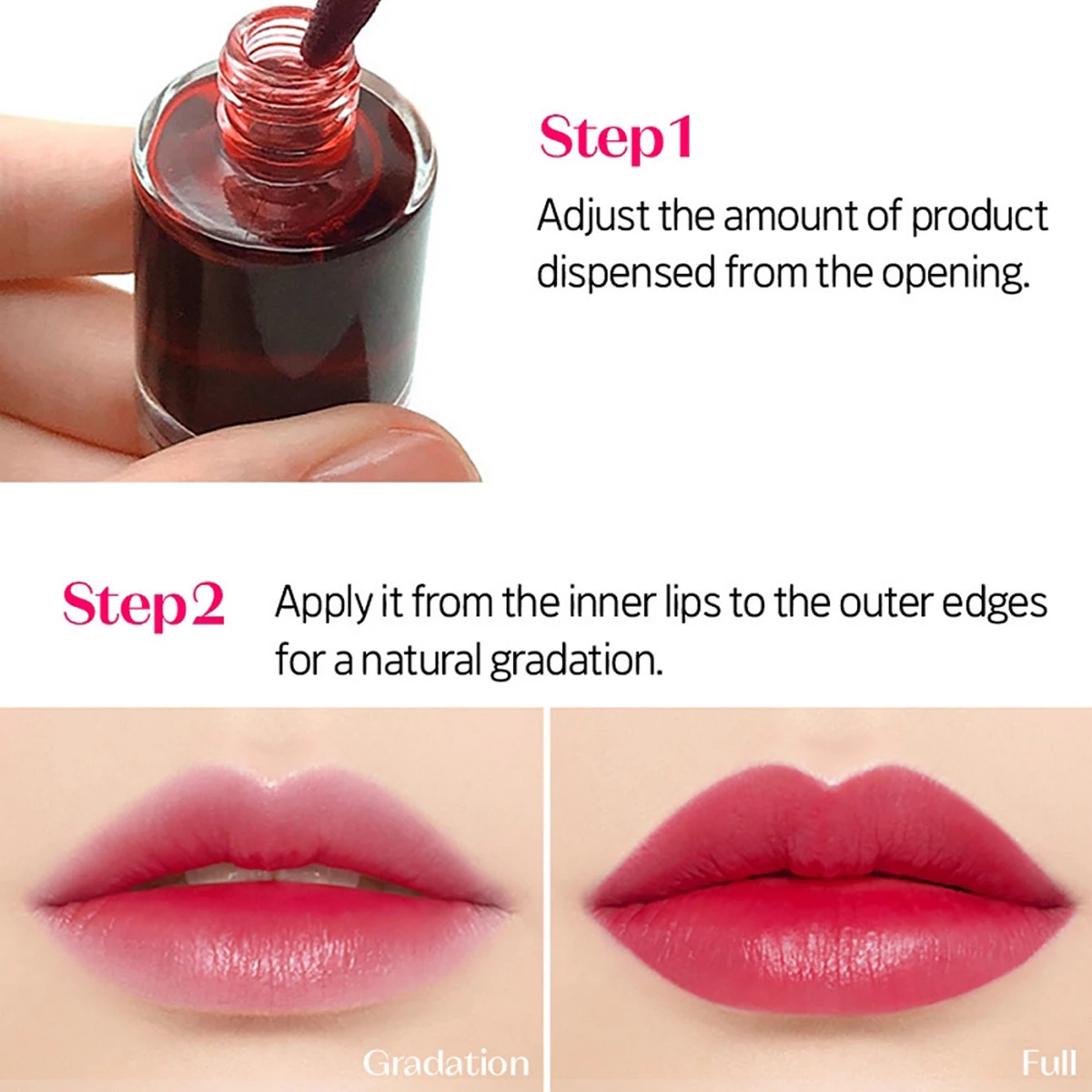 Step1

Adjust the amount of product dispensed from the opening.

Step2

Apply it from the inner lips to the outer edges for a natural gradation.

Gradation

Full