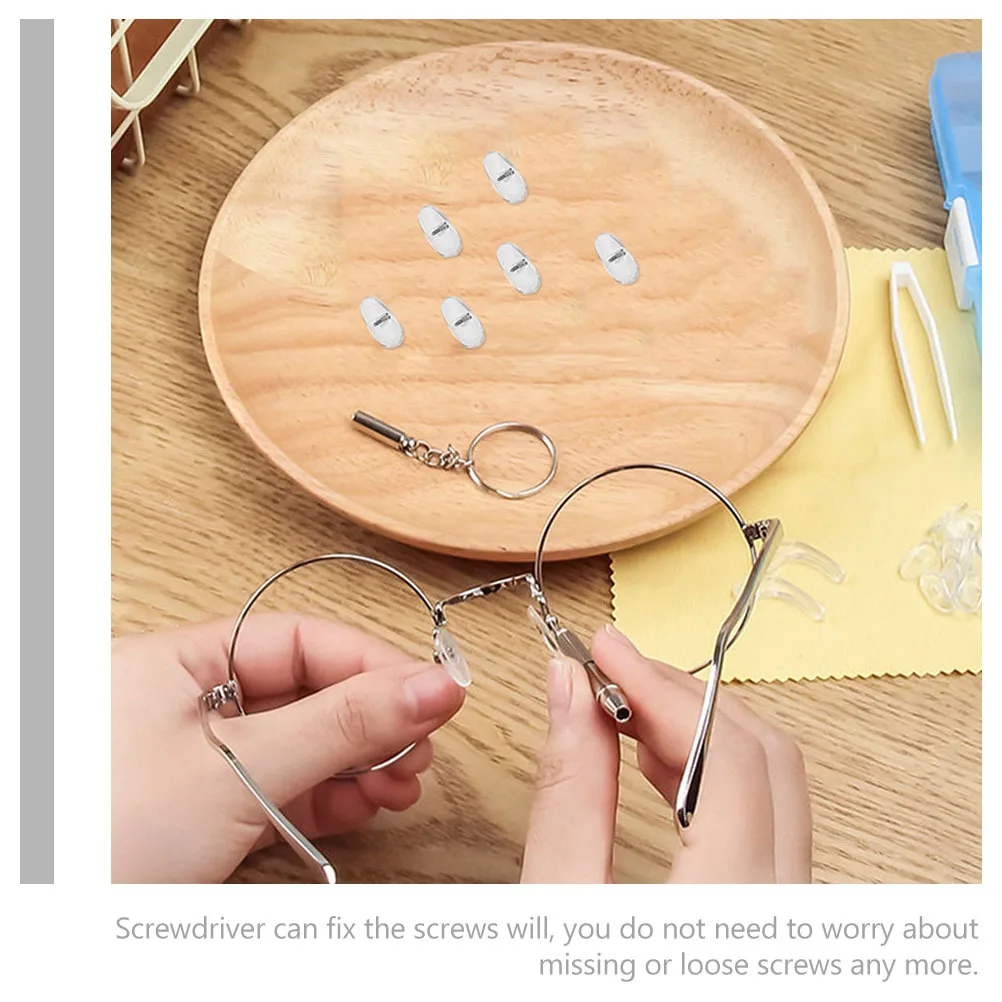 Screwdriver can fix the screws will, you do not need to worry about missing or loose screws any more.