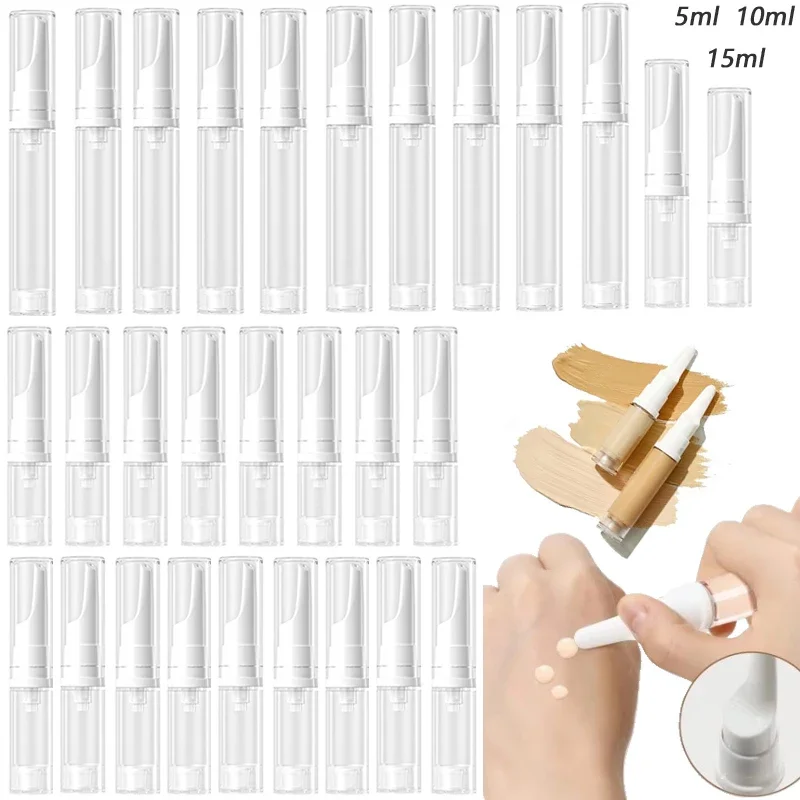 5ml 10ml
15ml