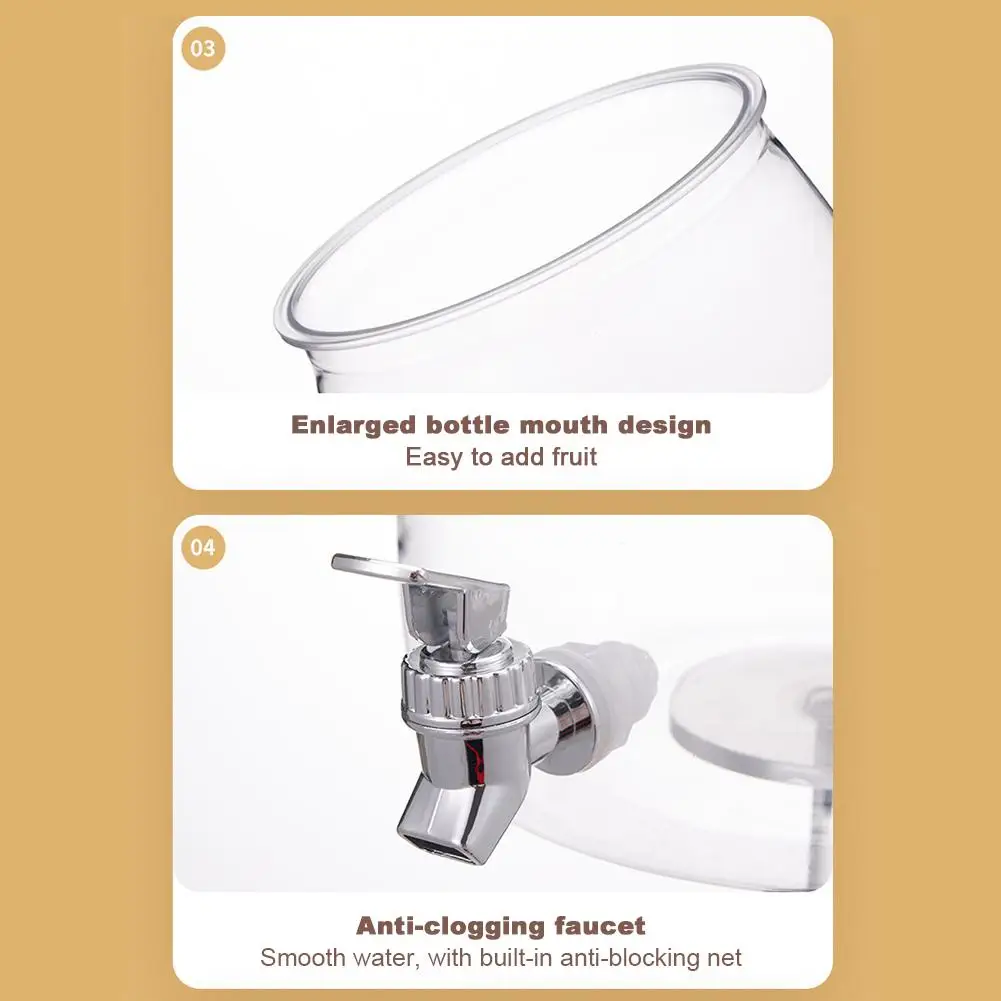 03

Enlarged bottle mouth design
Easy to add fruit

04

Anti-clogging faucet
Smooth water, with built-in anti-blocking net