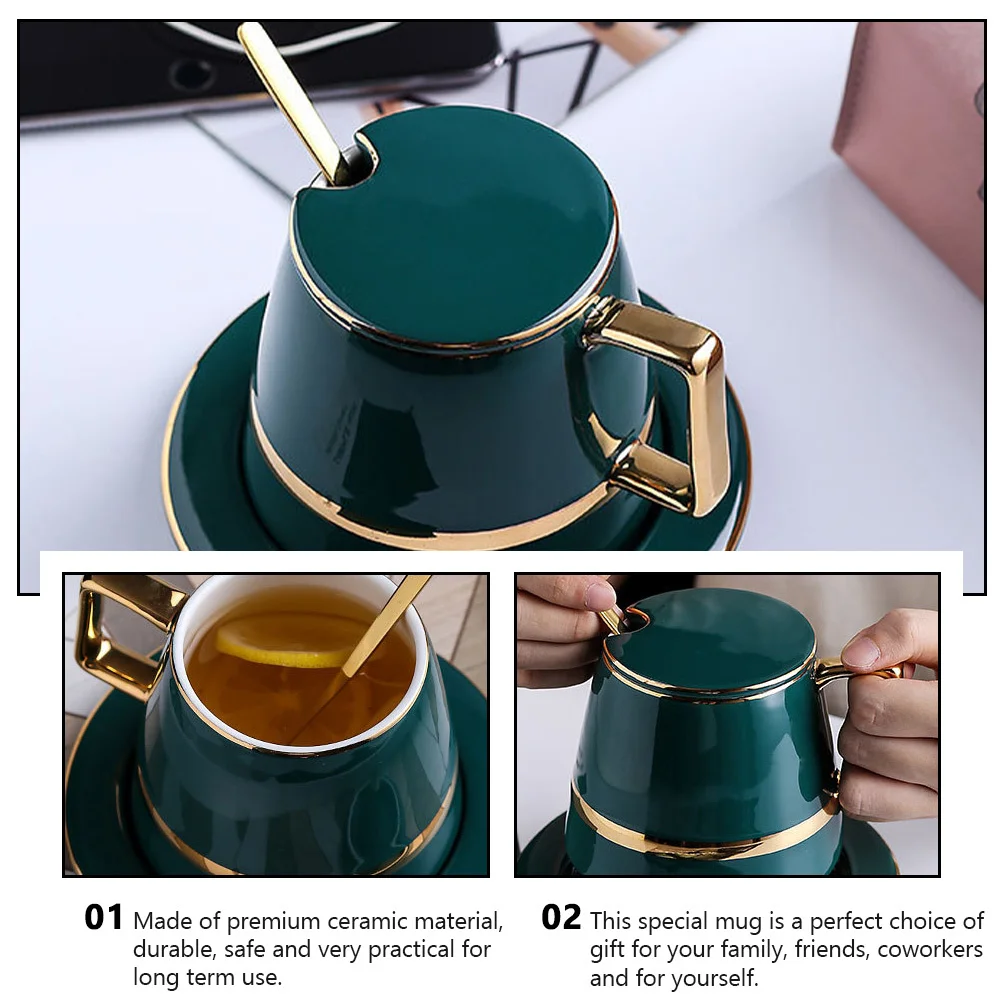 01 Made of premium ceramic material, durable, safe and very practical for long term use.

02 This special mug is a perfect choice of gift for your family, friends, coworkers and for yourself.