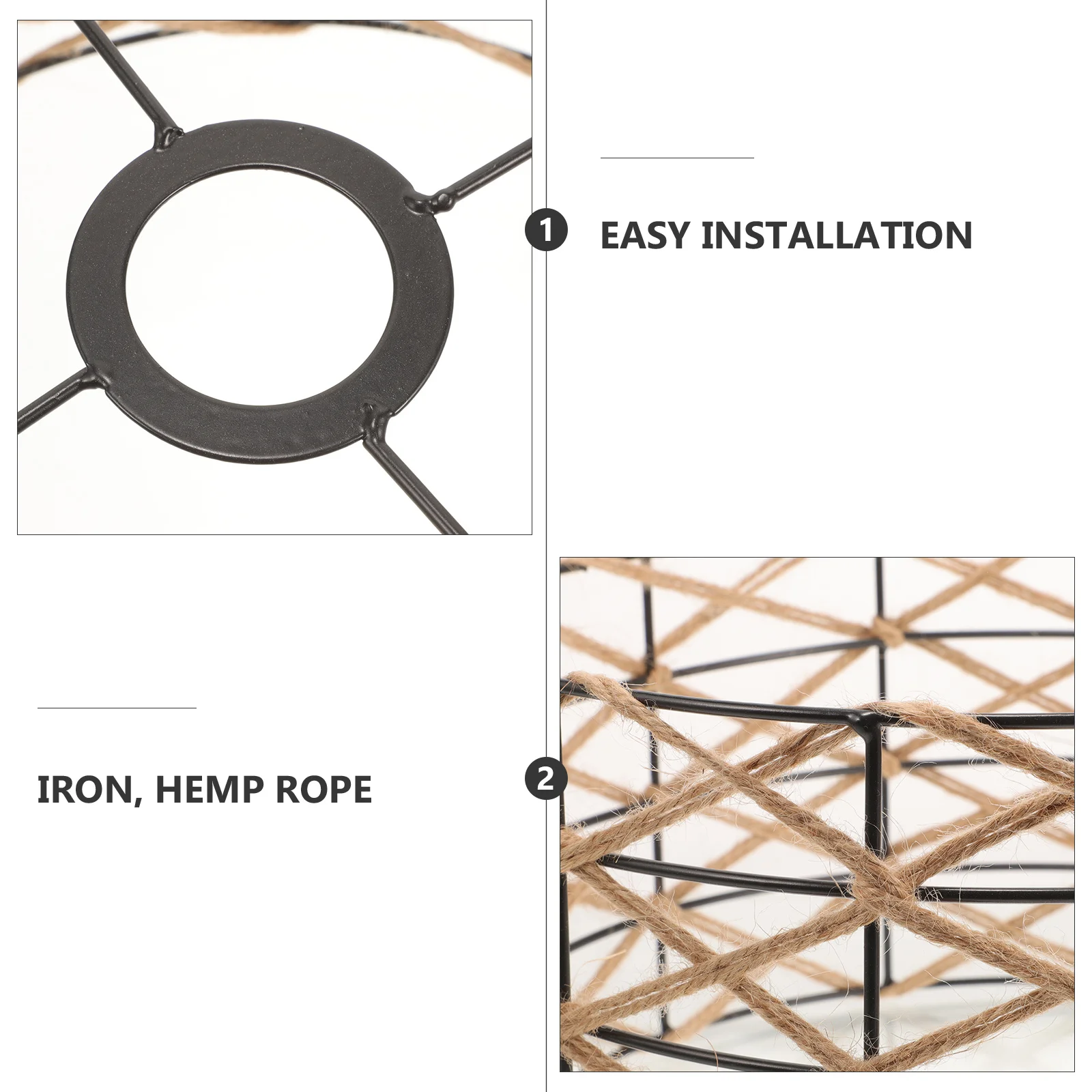 1

EASY INSTALLATION

IRON, HEMP ROPE

2