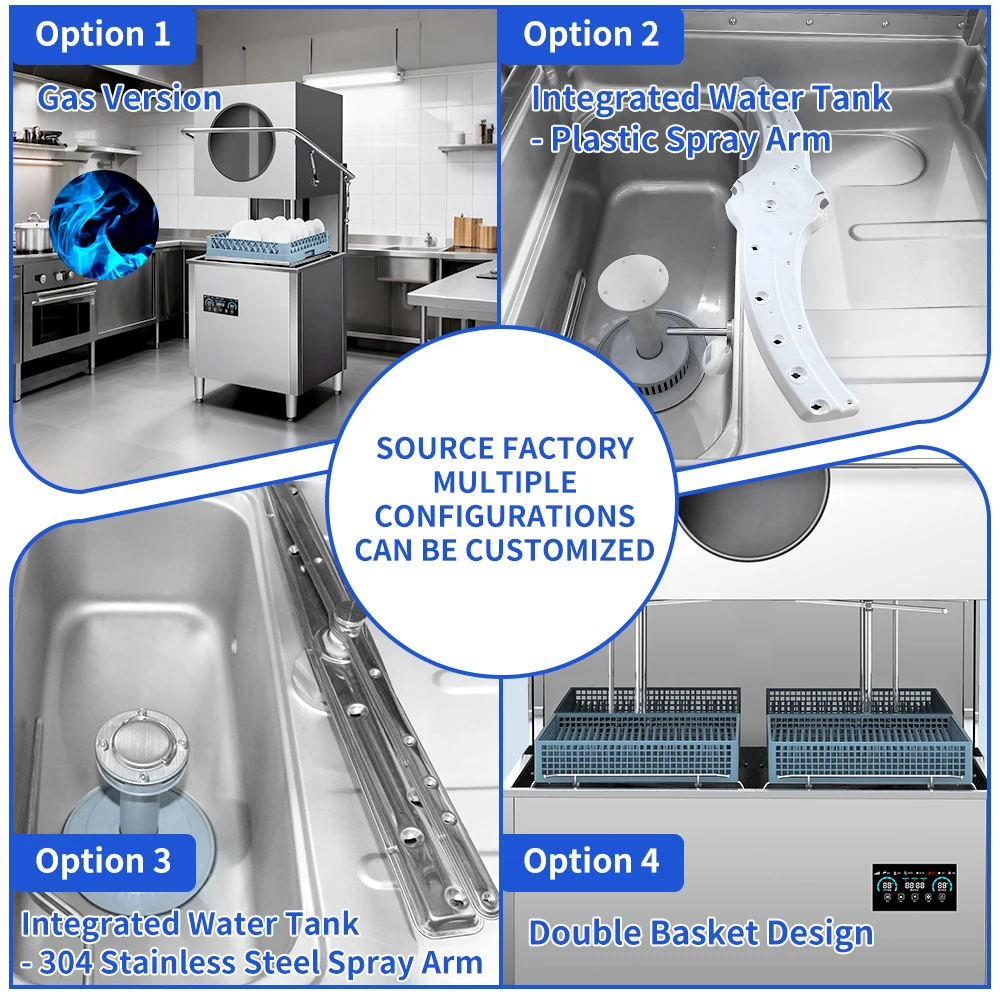 Option 1

Gas Version

Option 2

Integrated Water Tank - Plastic Spray Arm

SOURCE FACTORY MULTIPLE CONFIGURATIONS CAN BE CUSTOMIZED

Option 3

Integrated Water Tank - 304 Stainless Steel Spray Arm

Option 4

Double Basket Design